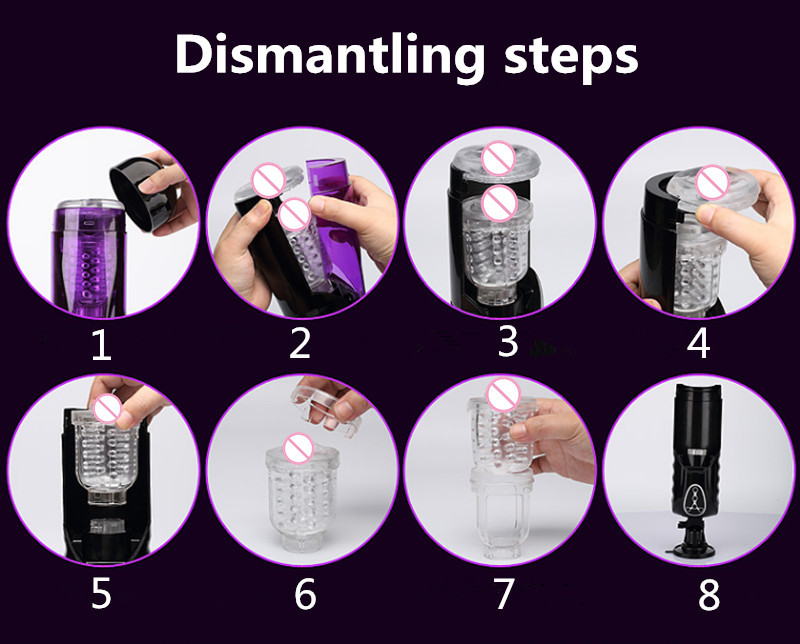 Dismantling steps

1

2

3

4

5

6

7

8