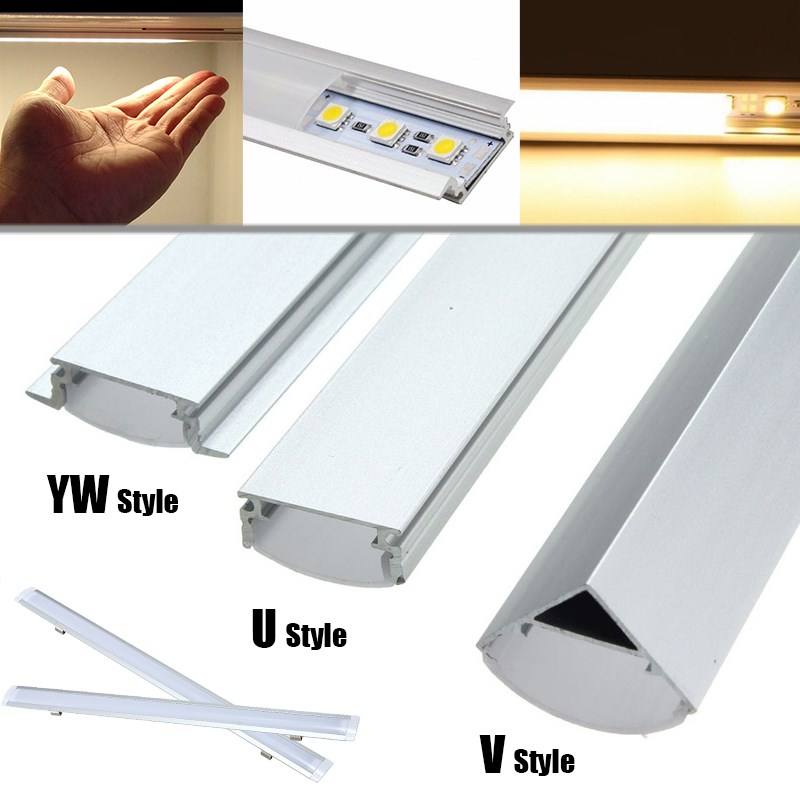 YW Style

U Style

V Style