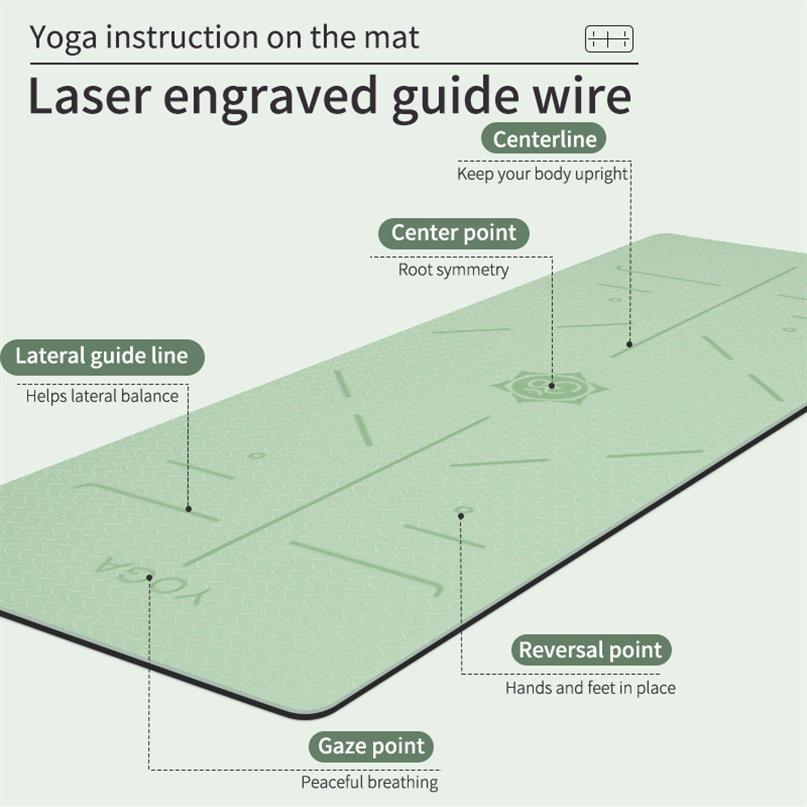 Yoga instruction on the mat

Laser engraved guide wire

Centerline
Keep your body upright

Center point
Root symmetry

Lateral guide line
Helps lateral balance

YOGA

Reversal point
Hands and feet in place

Gaze point
Peaceful breathing