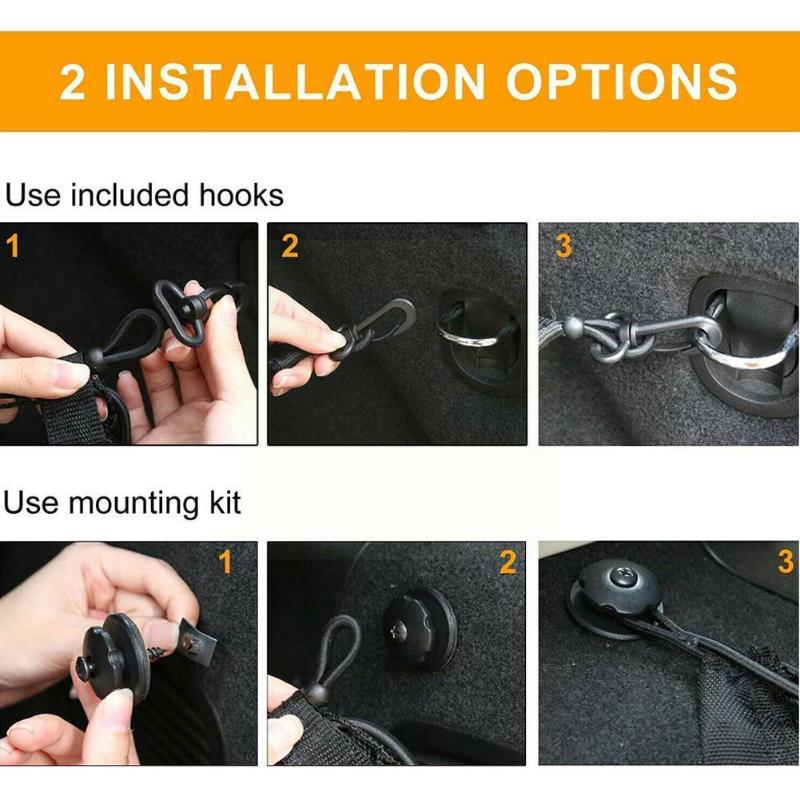 2 INSTALLATION OPTIONS

Use included hooks

1

2

3

Use mounting kit

1

2

3