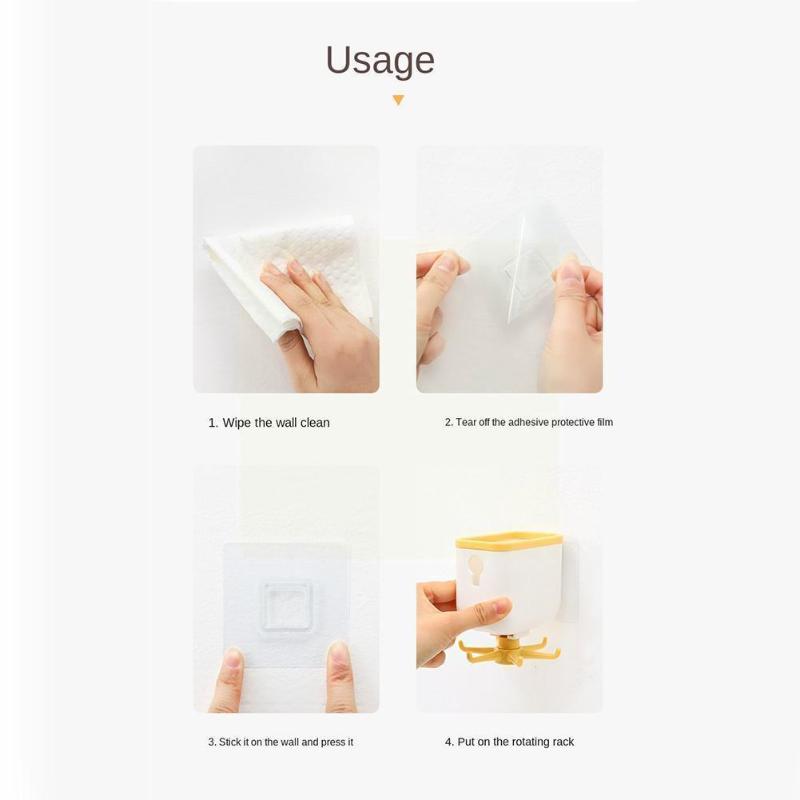 Usage

1. Wipe the wall clean

2. Tear off the adhesive protective film

3. Stick it on the wall and press it

4. Put on the rotating rack