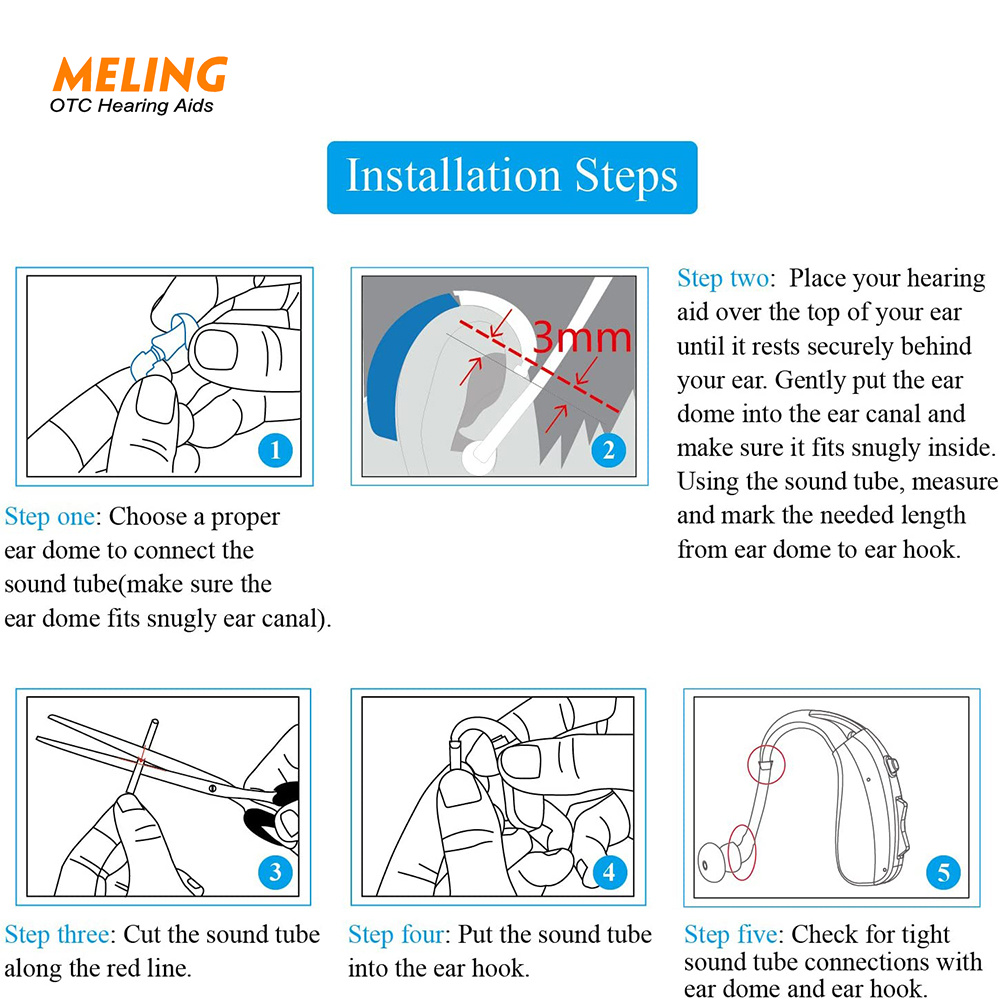 MELING
OTC Hearing Aids

Installation Steps

1

Step one: Choose a proper ear dome to connect the sound tube(make sure the ear dome fits snugly ear canal).

3mm

2

Step two: Place your hearing aid over the top of your ear until it rests securely behind your ear. Gently put the ear dome into the ear canal and make sure it fits snugly inside. Using the sound tube, measure and mark the needed length from ear dome to ear hook.

3

Step three: Cut the sound tube along the red line.

4

Step four: Put the sound tube into the ear hook.

5

Step five: Check for tight sound tube connections with ear dome and ear hook.