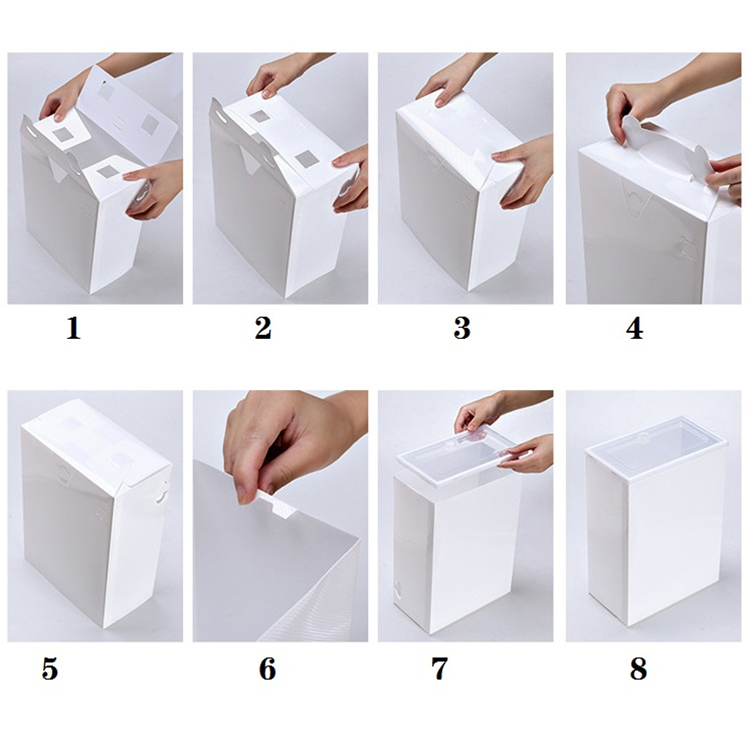 1 2 3 4

5 6 7 8