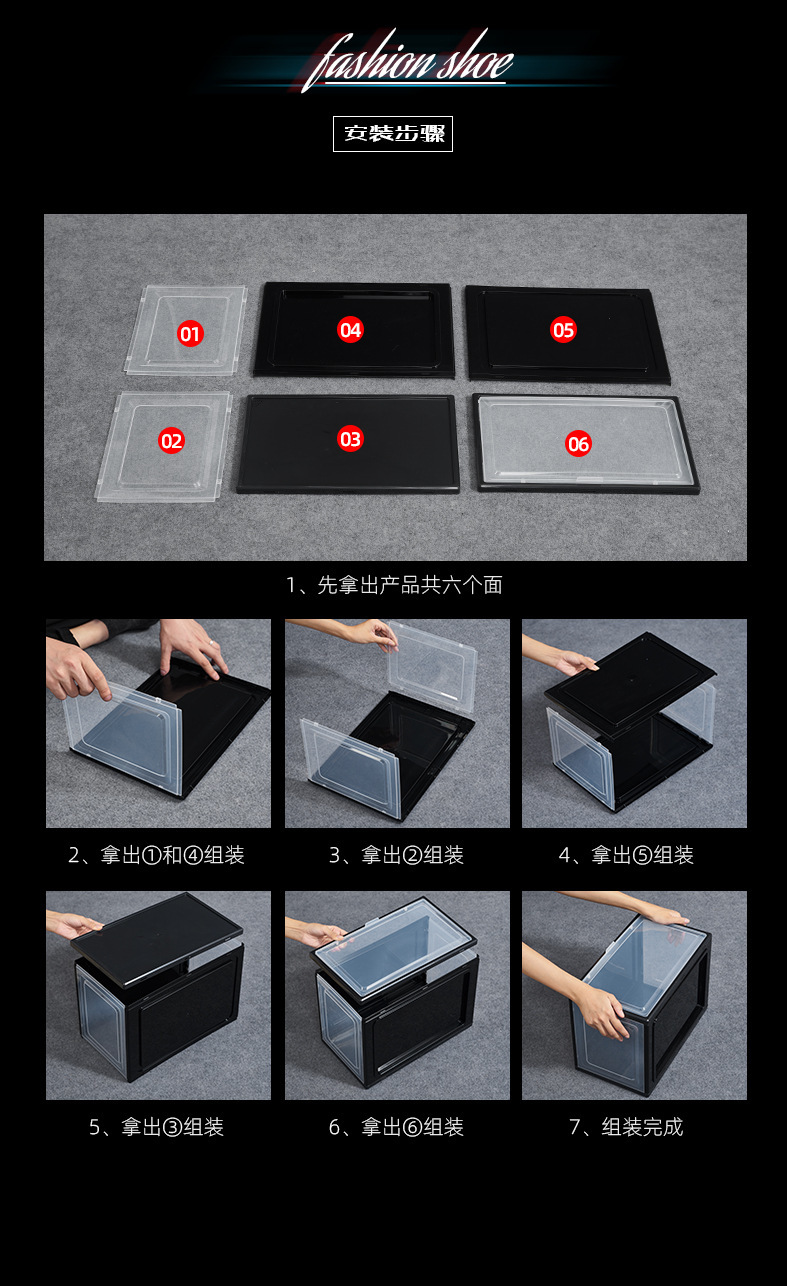 fashion shoe

安装步骤

01
04
05
02
03
06

1、先拿出产品共六个面

2、拿出①和④组装

3、拿出②组装

4、拿出⑤组装

5、拿出③组装

6、拿出⑥组装

7、组装完成