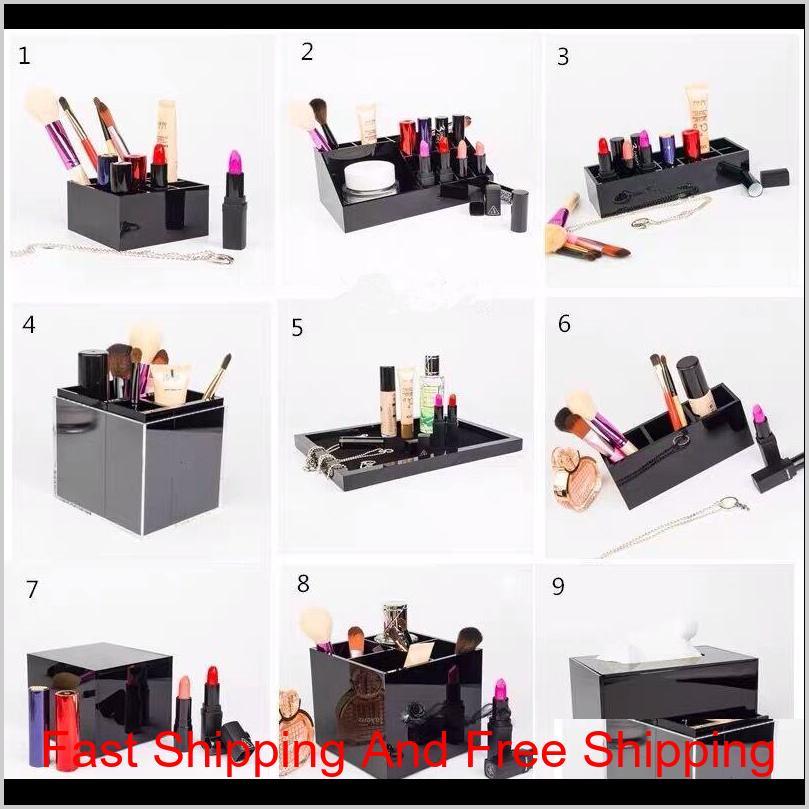 1

2

3

4

5

6

7

8

9

Fast Shipping And Free Shipping