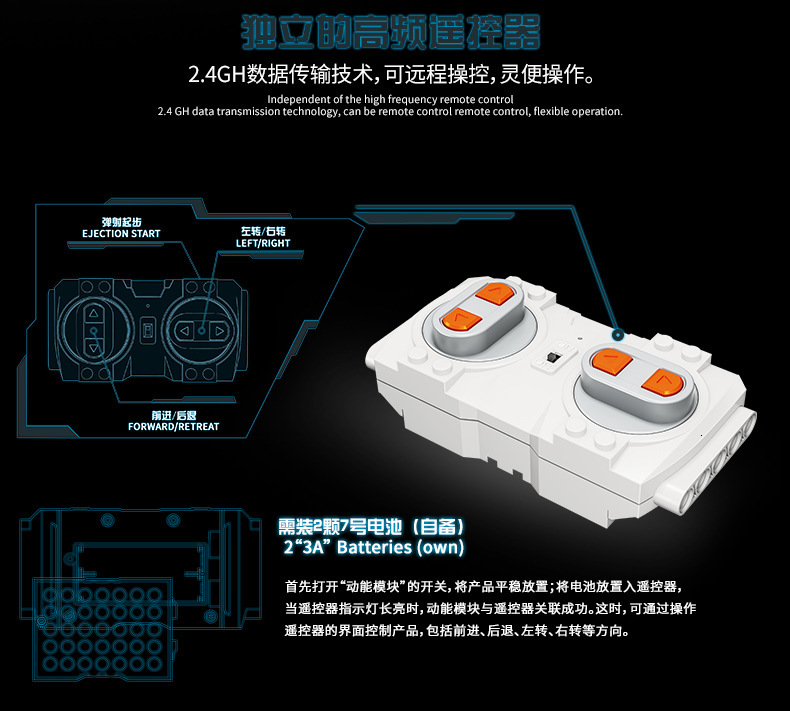 独立的高频遥控器

2.4GH数据传输技术，可远程操控，灵便操作。

Independent of the high frequency remote control
2.4 GH data transmission technology, can be remote control remote control, flexible operation.

弹射起步
EJECTION START

左转/右转
LEFT/RIGHT

前进/后退
FORWARD/RETREAT

需装2颗7号电池（自备）
2“3A” Batteries (own)

首先打开“动能模块”的开关，将产品平稳放置；将电池放置入遥控器，当遥控器指示灯长亮时，动能模块与遥控器关联成功。这时，可通过操作遥控器的界面控制产品，包括前进、后退、左转、右转等方向。