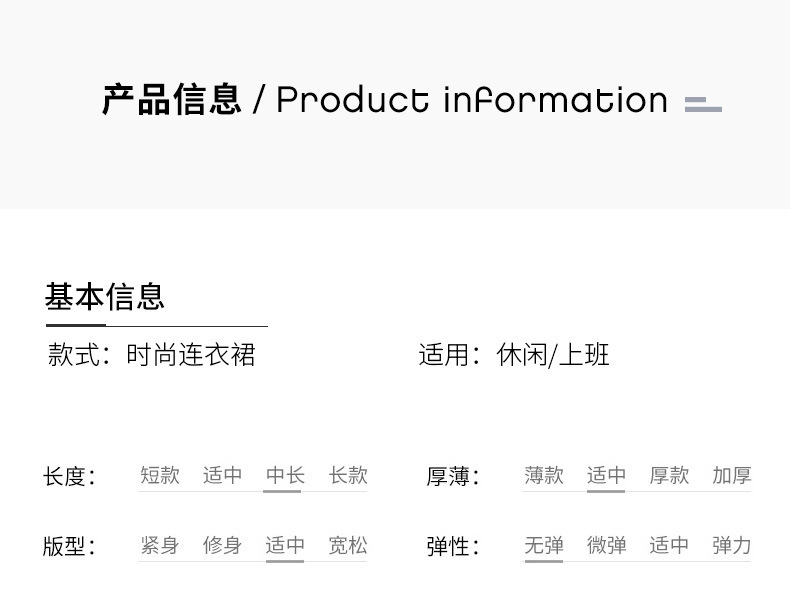 产品信息 / Product information

基本信息

款式：时尚连衣裙

适用：休闲/上班

长度： 短款 适中 中长 长款

厚薄： 薄款 适中 厚款 加厚

版型： 紧身 修身 适中 宽松

弹性： 无弹 微弹 适中 弹力