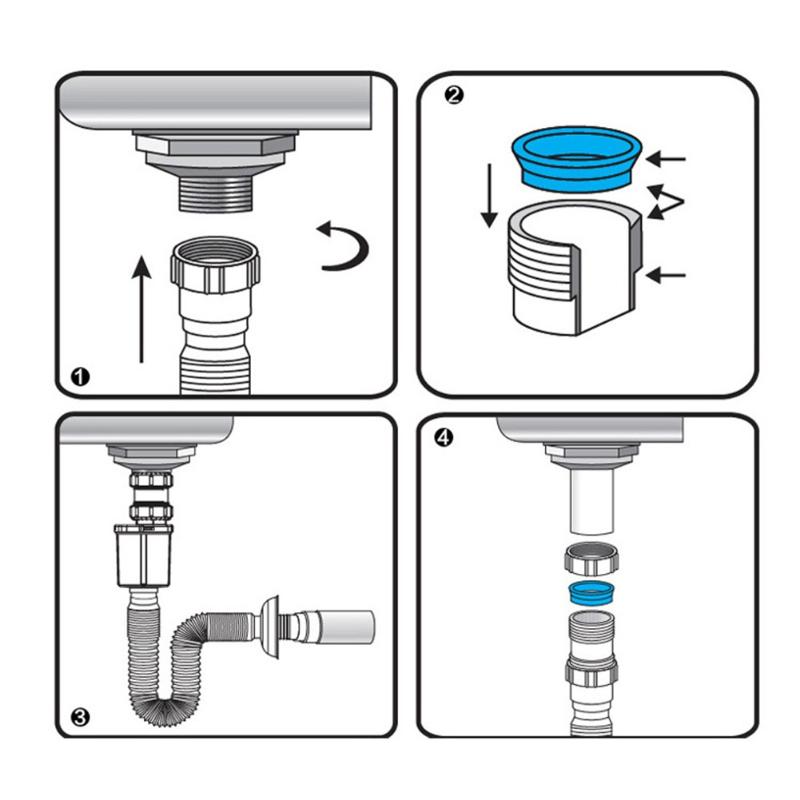 1

2

3

4