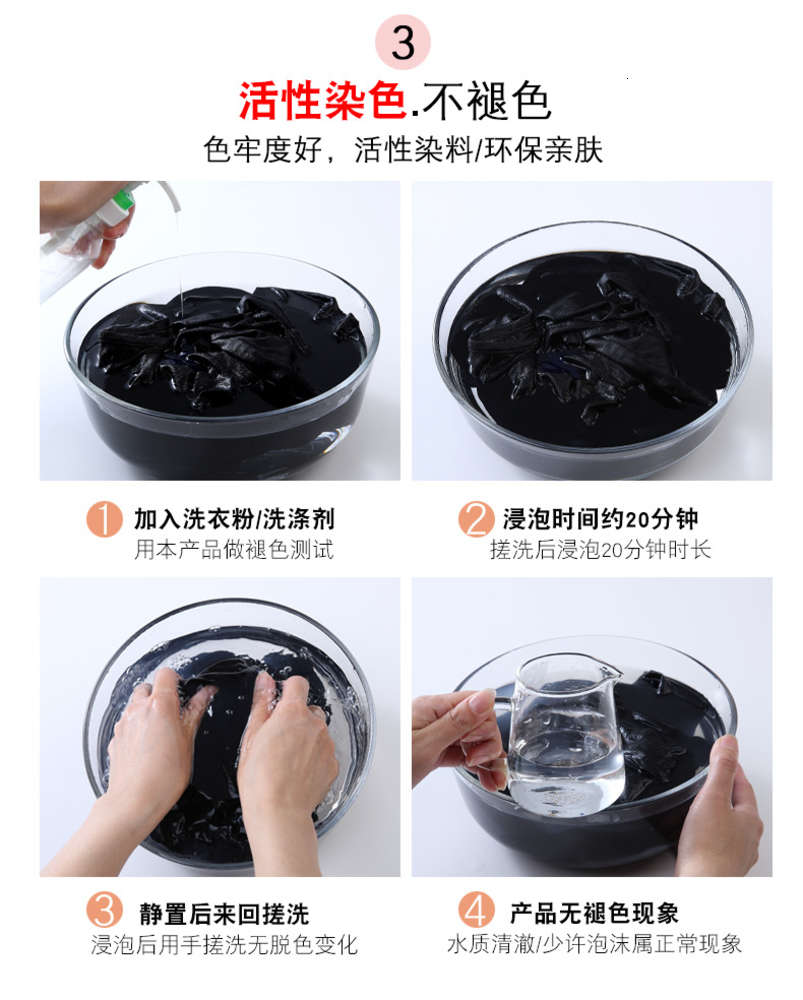 3

活性染色.不褪色

色牢度好，活性染料/环保亲肤

1 加入洗衣粉/洗涤剂
用本产品做褪色测试

2 浸泡时间约20分钟
搓洗后浸泡20分钟时长

3 静置后来回搓洗
浸泡后用手搓洗无脱色变化

4 产品无褪色现象
水质清澈/少许泡沫属正常现象