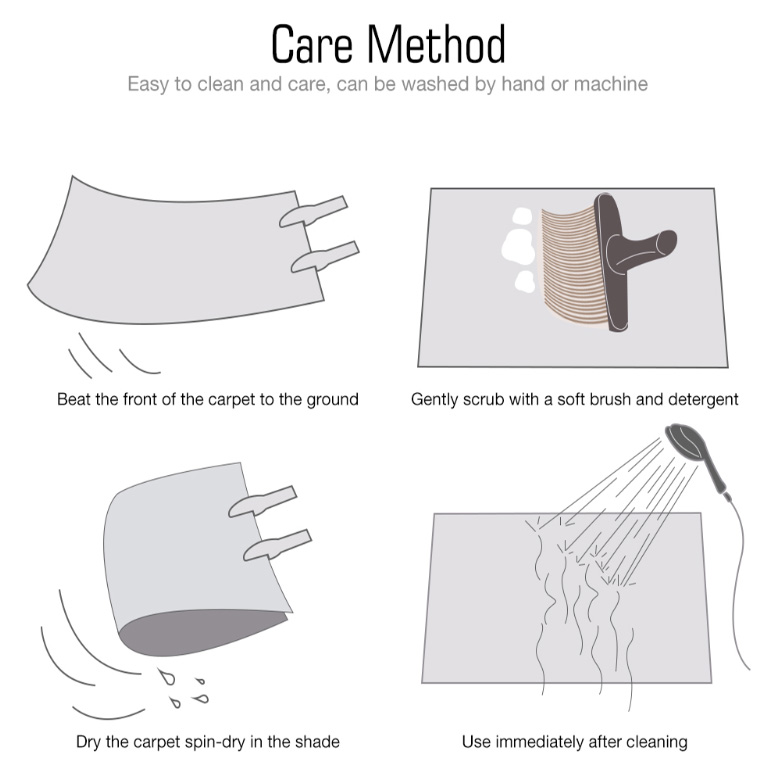 Care Method
Easy to clean and care, can be washed by hand or machine

Beat the front of the carpet to the ground

Gently scrub with a soft brush and detergent

Dry the carpet spin-dry in the shade

Use immediately after cleaning