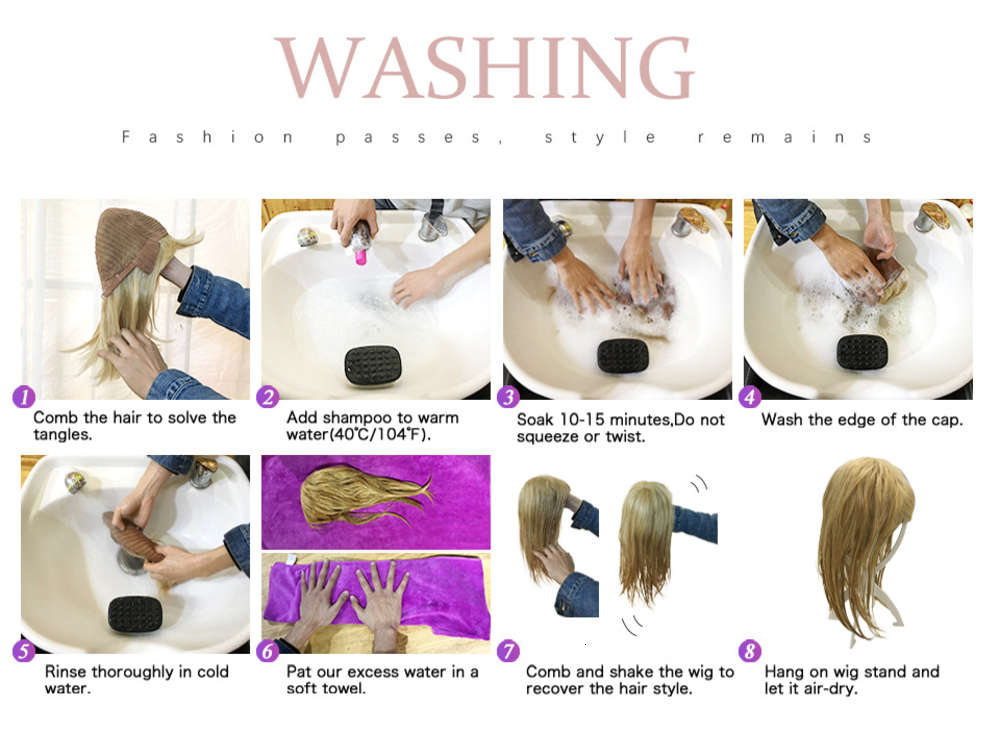 WASHING

Fashion passes, style remains

1 Comb the hair to solve the tangles.

2 Add shampoo to warm water(40℃/104℉).

3 Soak 10-15 minutes,Do not squeeze or twist.

4 Wash the edge of the cap.

5 Rinse thoroughly in cold water.

6 Pat our excess water in a soft towel.

7 Comb and shake the wig to recover the hair style.

8 Hang on wig stand and let it air-dry.