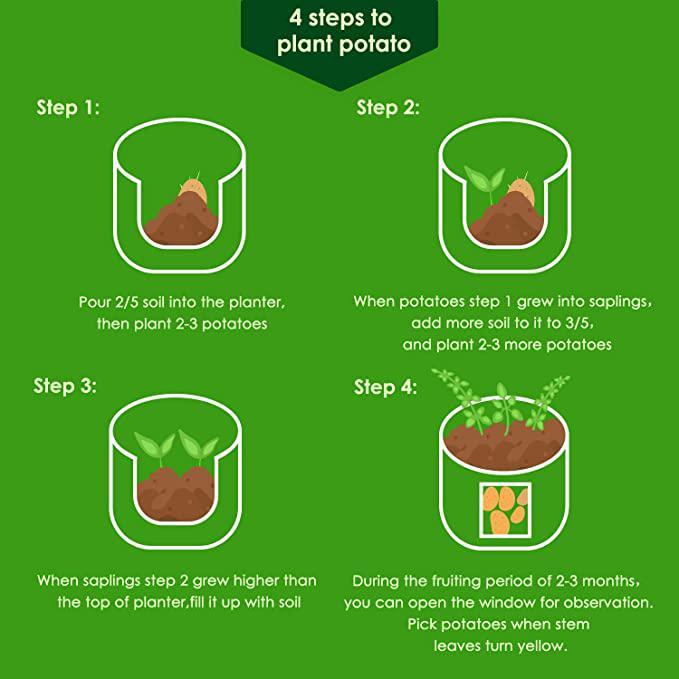 4 steps to plant potato

Step 1:

Pour 2/5 soil into the planter, then plant 2-3 potatoes

Step 2:

When potatoes step 1 grew into saplings, add more soil to it to 3/5, and plant 2-3 more potatoes

Step 3:

When saplings step 2 grew higher than the top of planter,fill it up with soil

Step 4:

During the fruiting period of 2-3 months, you can open the window for observation. Pick potatoes when stem leaves turn yellow.