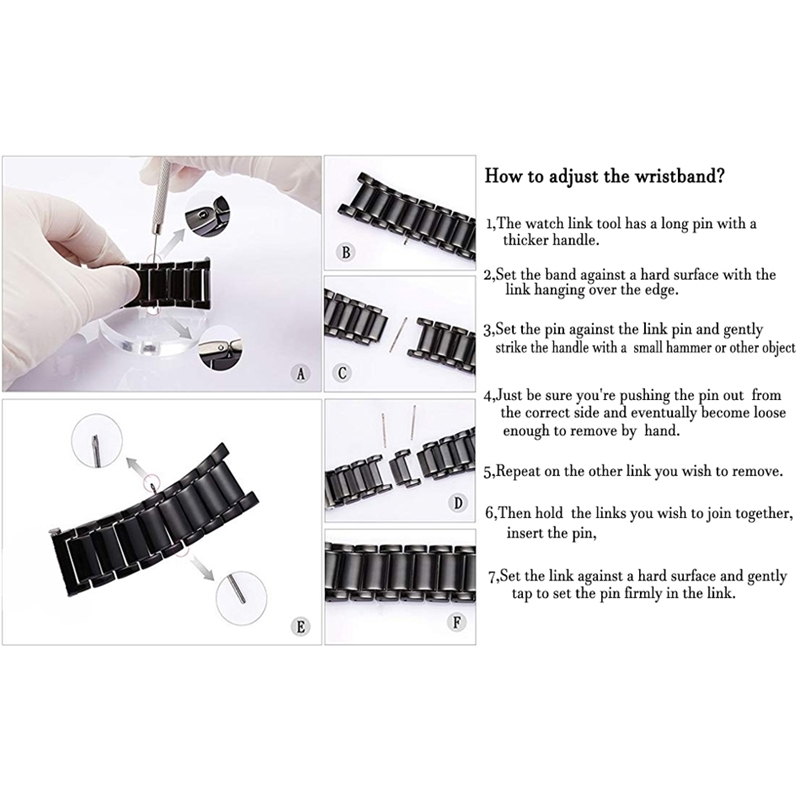 A

B

C

D

E

F

How to adjust the wristband?

1,The watch link tool has a long pin with a thicker handle.

2,Set the band against a hard surface with the link hanging over the edge.

3,Set the pin against the link pin and gently strike the handle with a small hammer or other object

4,Just be sure you're pushing the pin out from the correct side and eventually become loose enough to remove by hand.

5,Repeat on the other link you wish to remove.

6,Then hold the links you wish to join together, insert the pin,

7,Set the link against a hard surface and gently tap to set the pin firmly in the link.