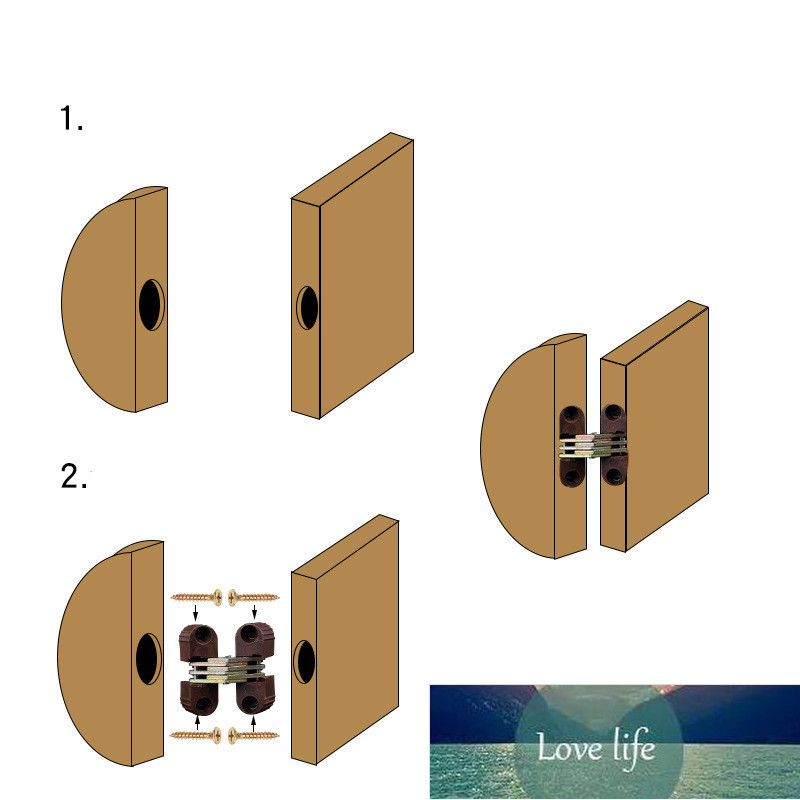 1.

2.

Love life