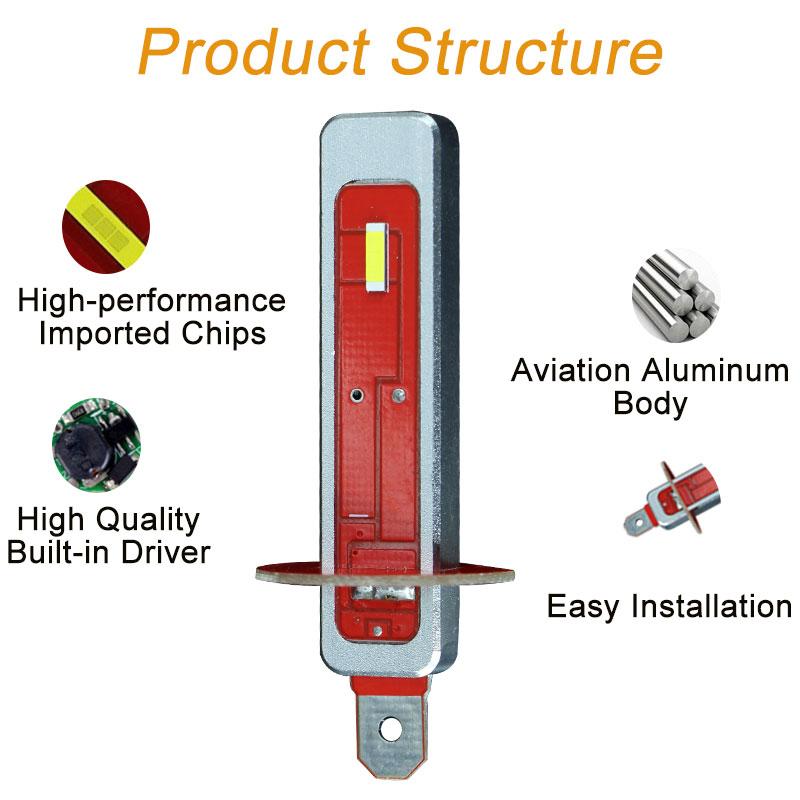 Product Structure

High-performance Imported Chips

High Quality Built-in Driver

Aviation Aluminum Body

Easy Installation