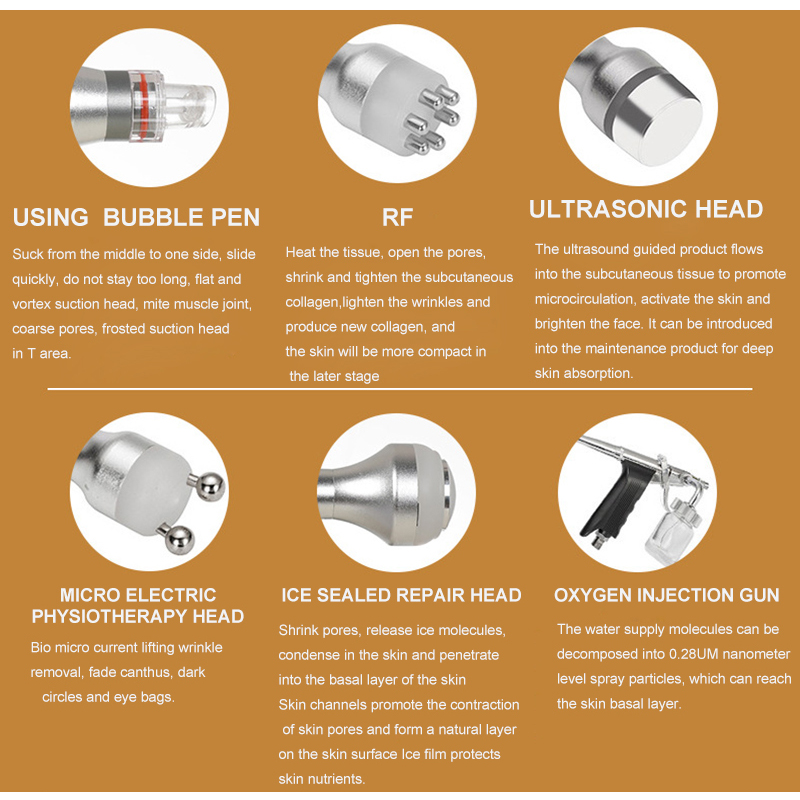 USING BUBBLE PEN

Suck from the middle to one side, slide quickly, do not stay too long, flat and vortex suction head, mite muscle joint, coarse pores, frosted suction head in T area.

RF

Heat the tissue, open the pores, shrink and tighten the subcutaneous collagen,lighten the wrinkles and produce new collagen, and the skin will be more compact in the later stage

ULTRASONIC HEAD

The ultrasound guided product flows into the subcutaneous tissue to promote microcirculation, activate the skin and brighten the face. It can be introduced into the maintenance product for deep skin absorption.

MICRO ELECTRIC PHYSIOTHERAPY HEAD

Bio micro current lifting wrinkle removal, fade canthus, dark circles and eye bags.

ICE SEALED REPAIR HEAD

Shrink pores, release ice molecules, condense in the skin and penetrate into the basal layer of the skin
Skin channels promote the contraction of skin pores and form a natural layer on the skin surface Ice film protects skin nutrients.

OXYGEN INJECTION GUN

The water supply molecules can be decomposed into 0.28UM nanometer level spray particles, which can reach the skin basal layer.