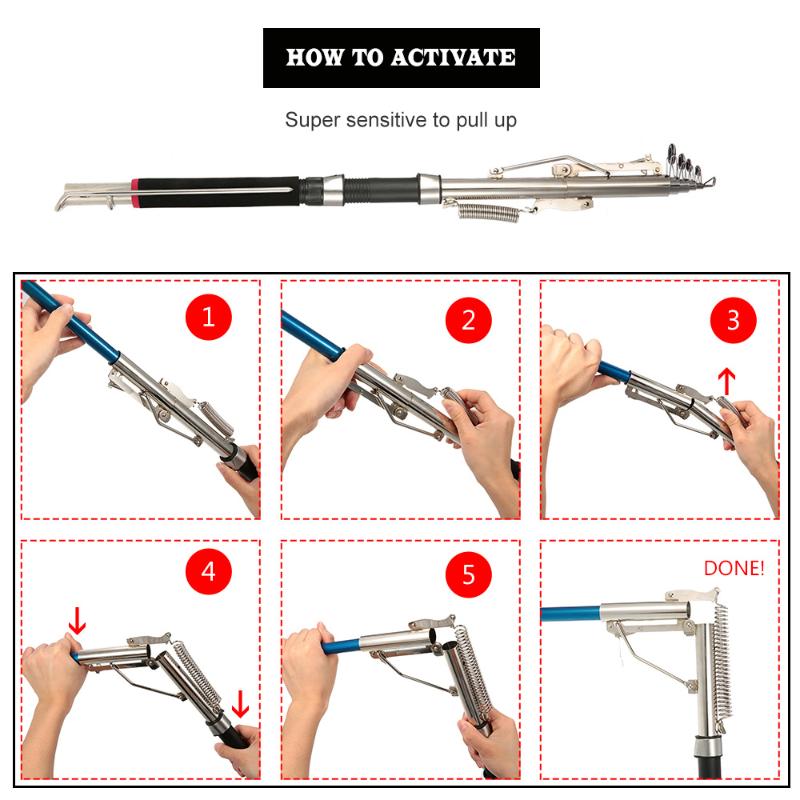 HOW TO ACTIVATE

Super sensitive to pull up

1

2

3

4

5

DONE!