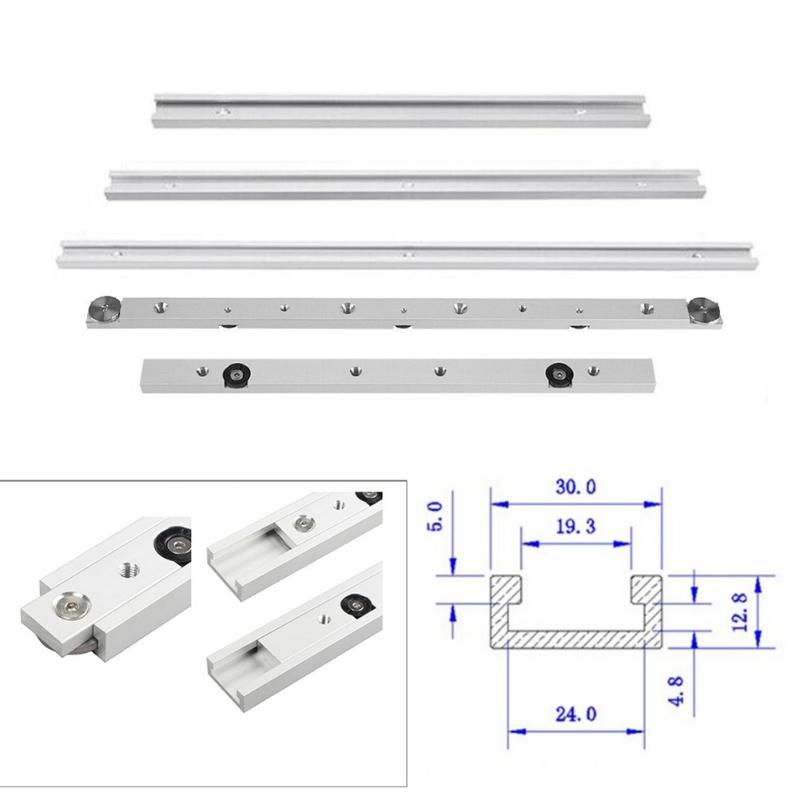 30.0
19.3
5.0
12.8
4.8
24.0