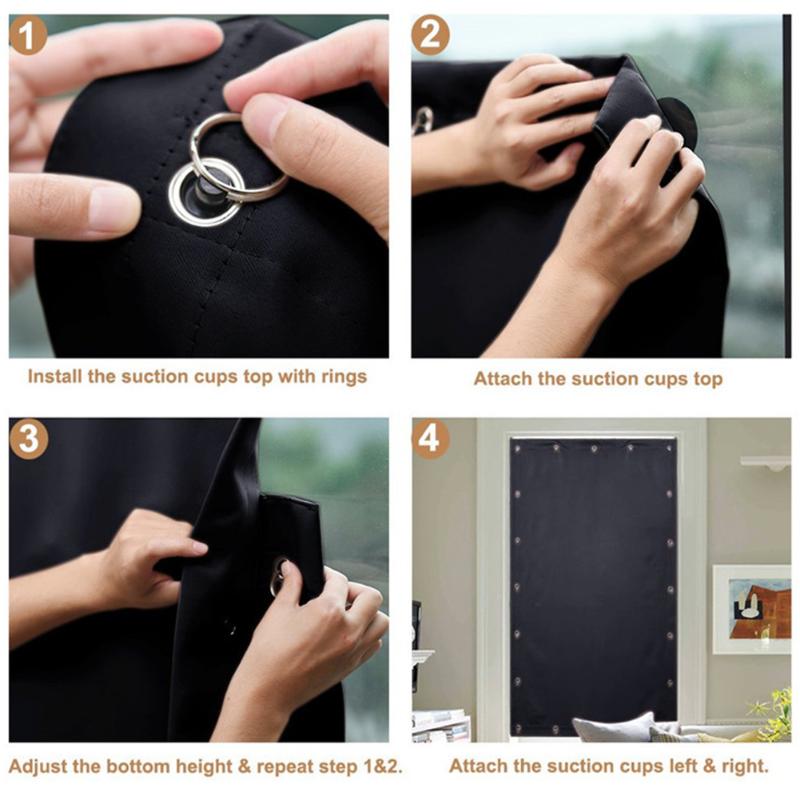 1

Install the suction cups top with rings

2

Attach the suction cups top

3

Adjust the bottom height & repeat step 1&2.

4

Attach the suction cups left & right.