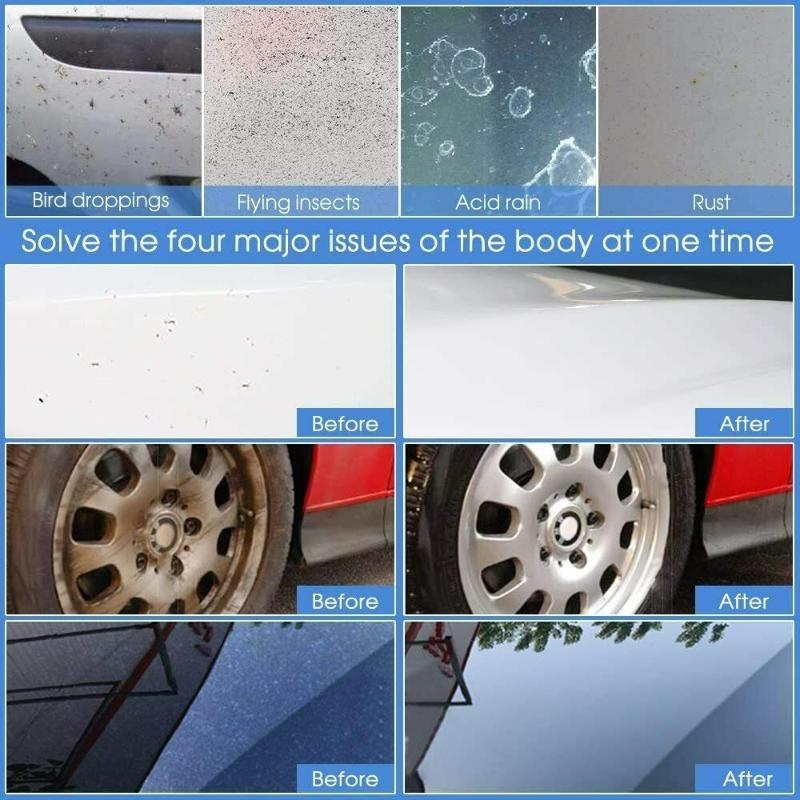 Bird droppings

Flying insects

Acid rain

Rust

Solve the four major issues of the body at one time

Before

After

Before

After

Before

After