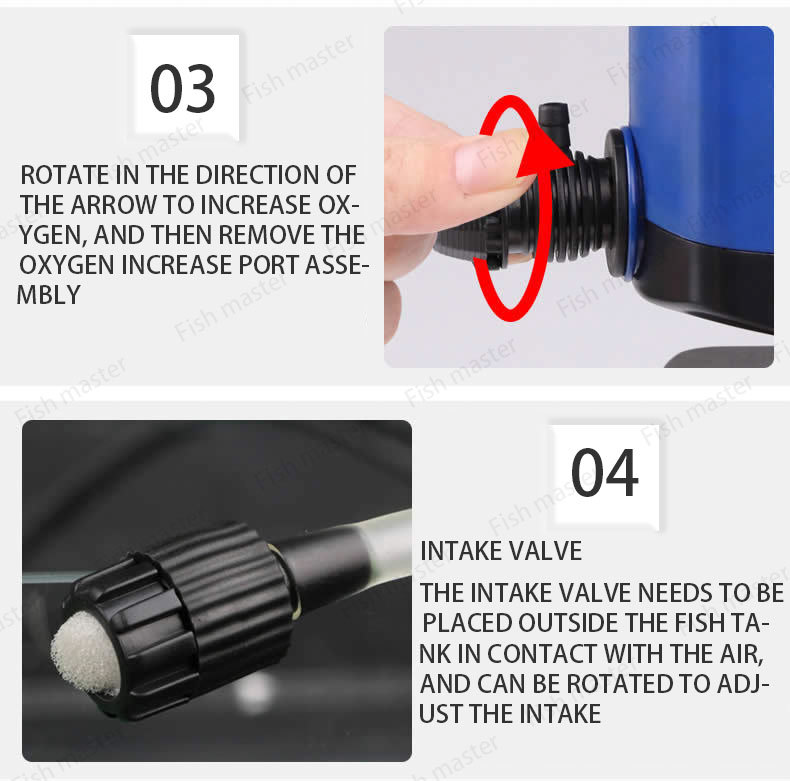 03

ROTATE IN THE DIRECTION OF THE ARROW TO INCREASE OXYGEN, AND THEN REMOVE THE OXYGEN INCREASE PORT ASSEMBLY

04

INTAKE VALVE

THE INTAKE VALVE NEEDS TO BE PLACED OUTSIDE THE FISH TANK IN CONTACT WITH THE AIR, AND CAN BE ROTATED TO ADJUST THE INTAKE

Fish master