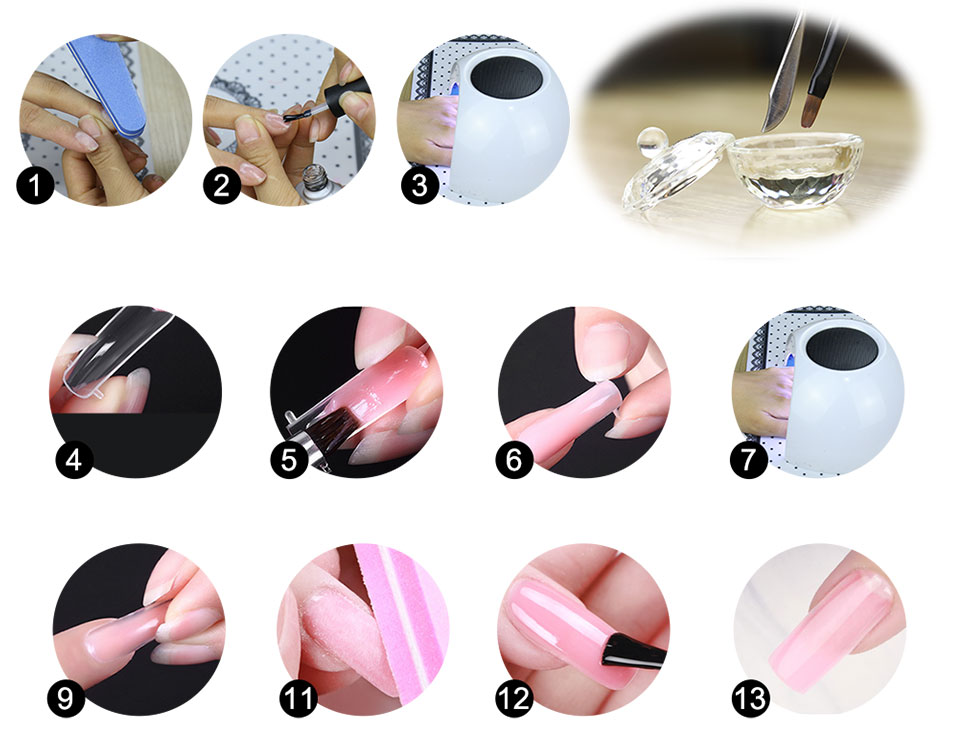 1
2
3
4
5
6
7
9
11
12
13