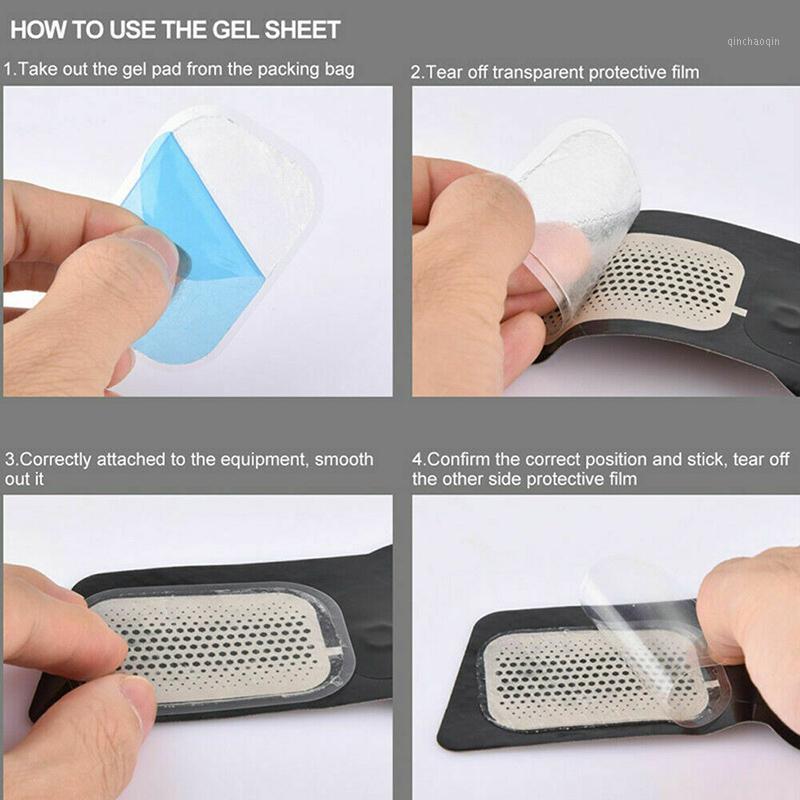 HOW TO USE THE GEL SHEET

qinchaoqin

1.Take out the gel pad from the packing bag

2.Tear off transparent protective film

3.Correctly attached to the equipment, smooth out it

4.Confirm the correct position and stick, tear off the other side protective film