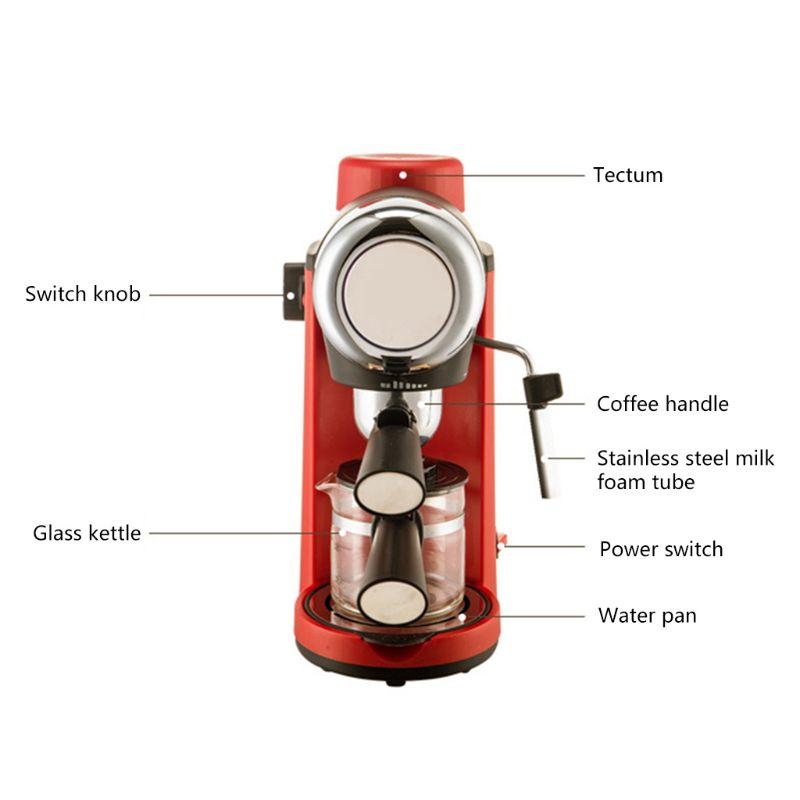 Tectum

Switch knob

Coffee handle

Stainless steel milk foam tube

Glass kettle

Power switch

Water pan