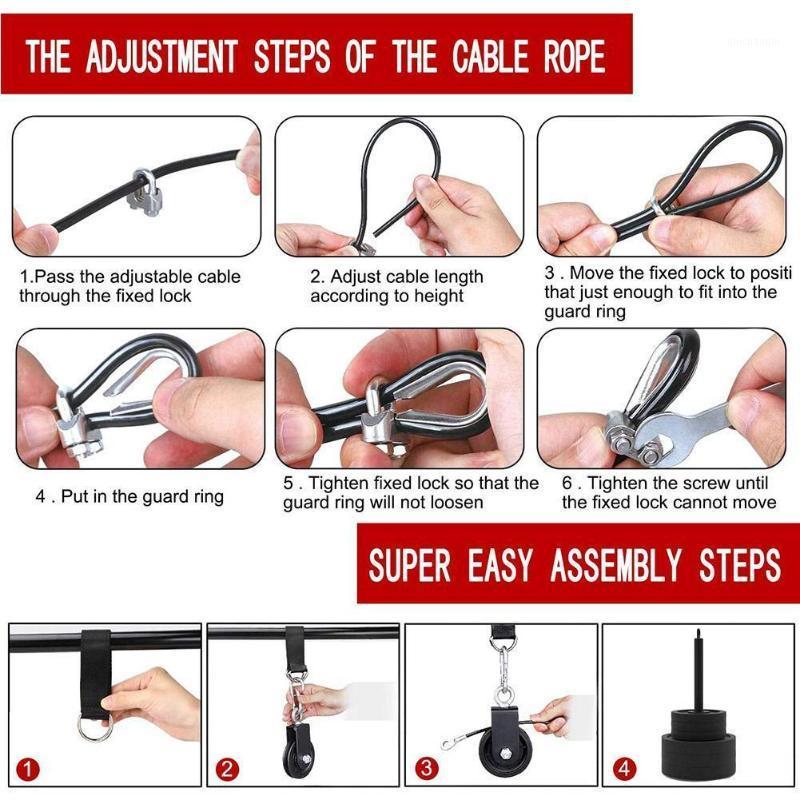 THE ADJUSTMENT STEPS OF THE CABLE ROPE

1.Pass the adjustable cable through the fixed lock

2. Adjust cable length according to height

3 . Move the fixed lock to positi that just enough to fit into the guard ring

4 . Put in the guard ring

5 . Tighten fixed lock so that the guard ring will not loosen

6 . Tighten the screw until the fixed lock cannot move

SUPER EASY ASSEMBLY STEPS

1

2

3

4