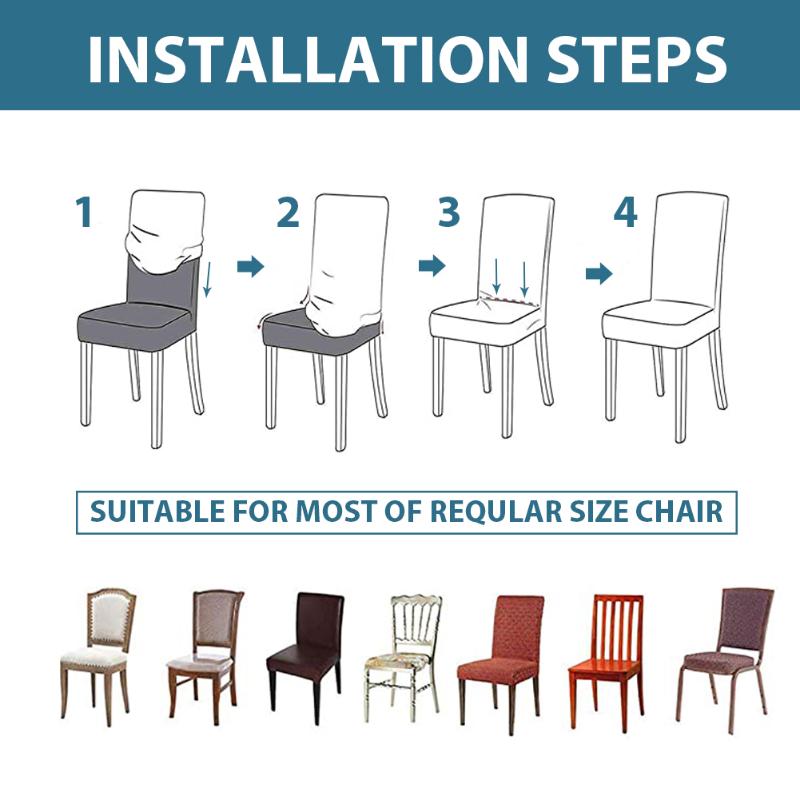 INSTALLATION STEPS

1

2

3

4

SUITABLE FOR MOST OF REQULAR SIZE CHAIR