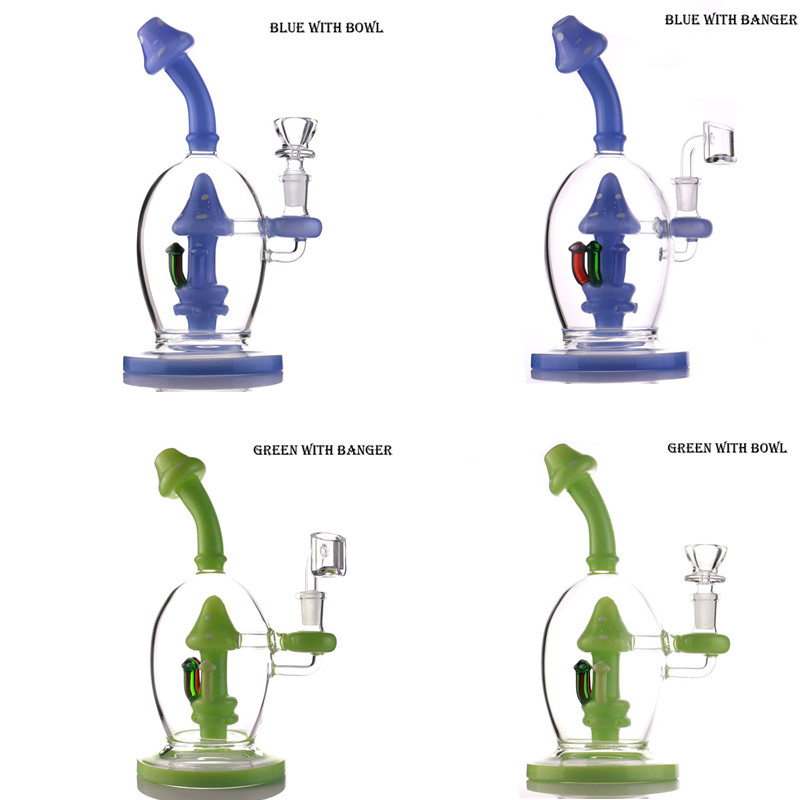 BLUE WITH BOWL

BLUE WITH BANGER

GREEN WITH BANGER

GREEN WITH BOWL