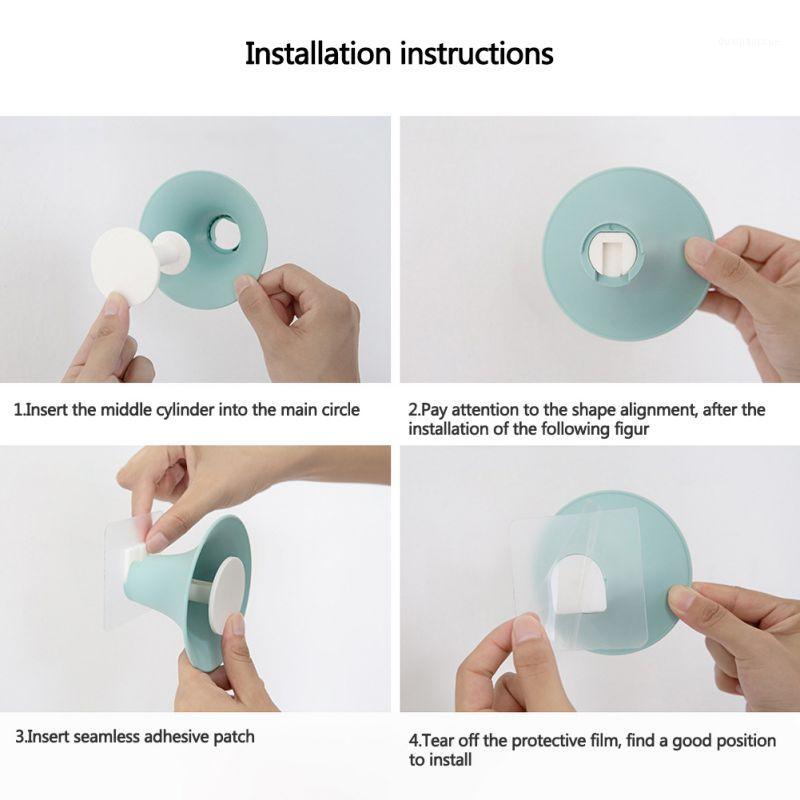 Installation instructions

1.Insert the middle cylinder into the main circle

2.Pay attention to the shape alignment, after the installation of the following figur

3.Insert seamless adhesive patch

4.Tear off the protective film, find a good position to install