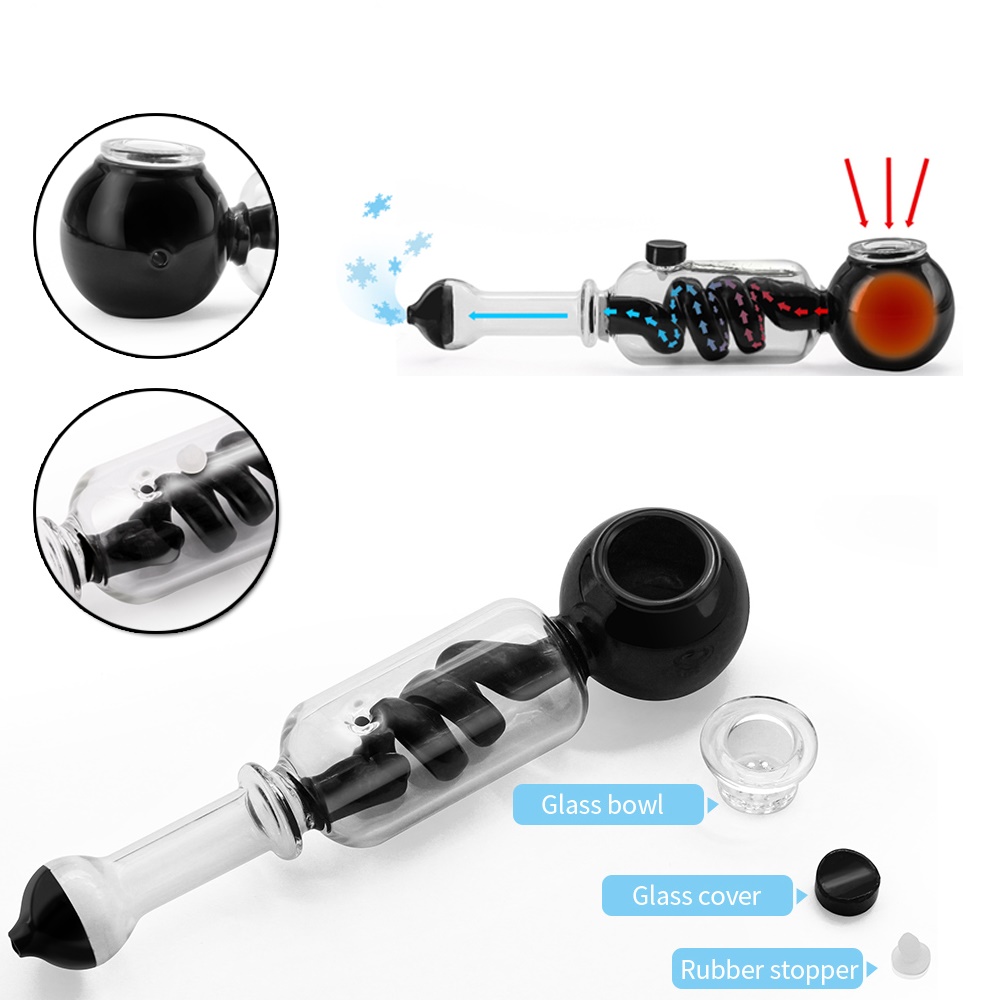 Glass bowl

Glass cover

Rubber stopper