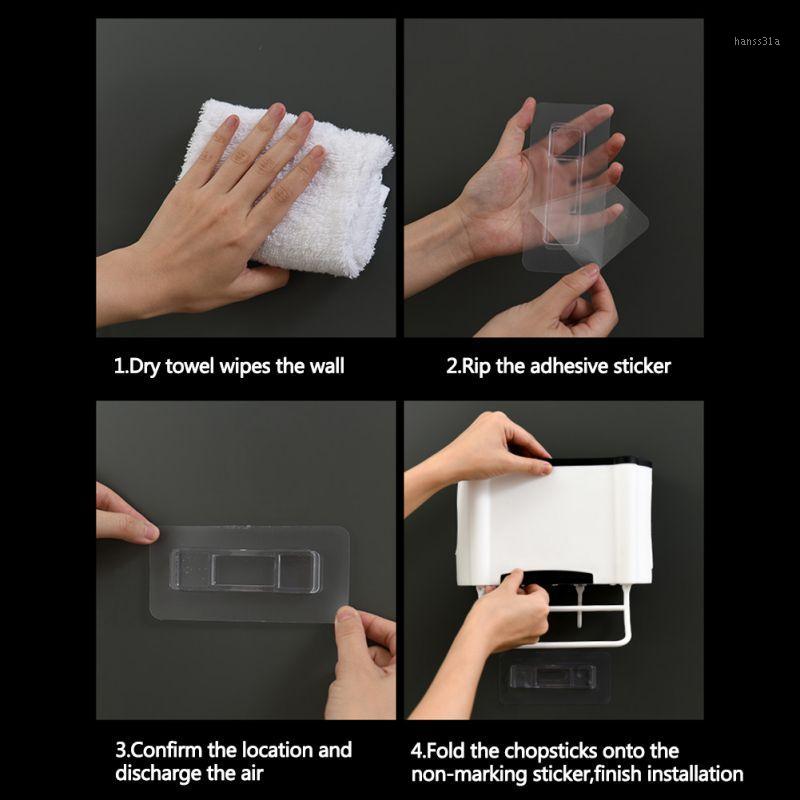 hanss31a

1.Dry towel wipes the wall

2.Rip the adhesive sticker

3.Confirm the location and discharge the air

4.Fold the chopsticks onto the non-marking sticker,finish installation