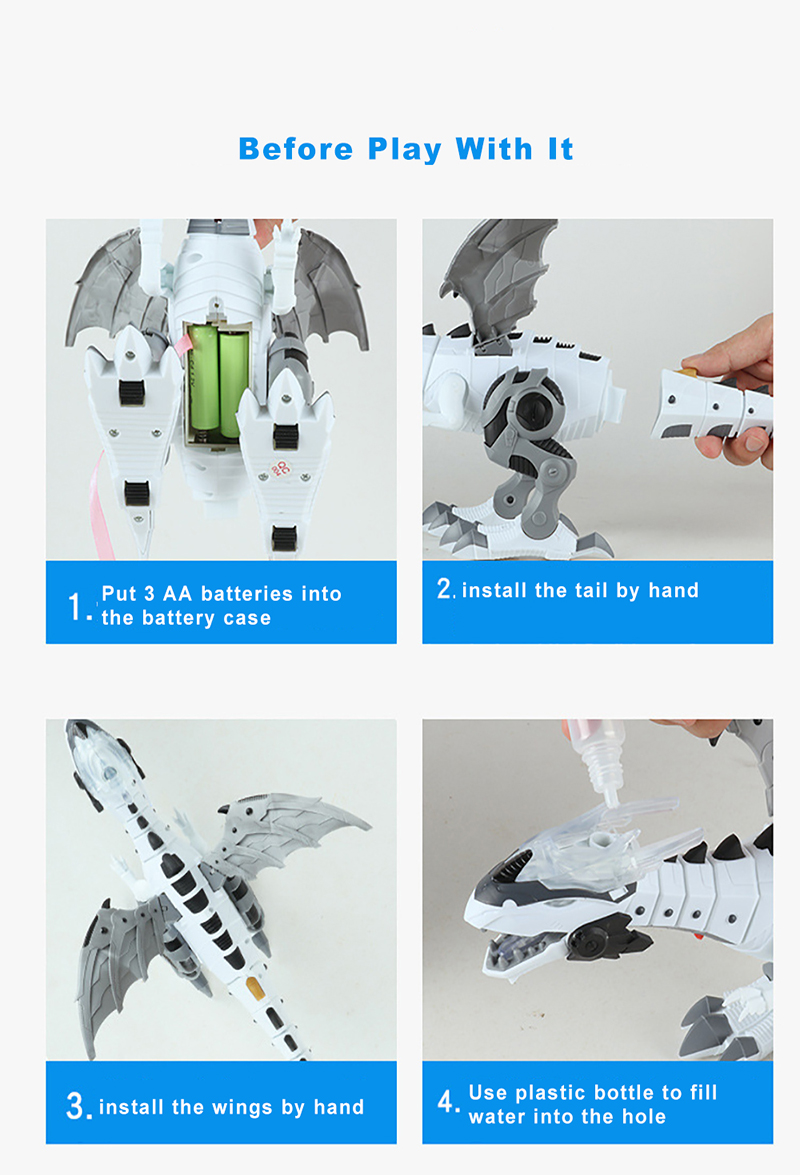 Before Play With It

1. Put 3 AA batteries into the battery case

2. install the tail by hand

3. install the wings by hand

4. Use plastic bottle to fill water into the hole