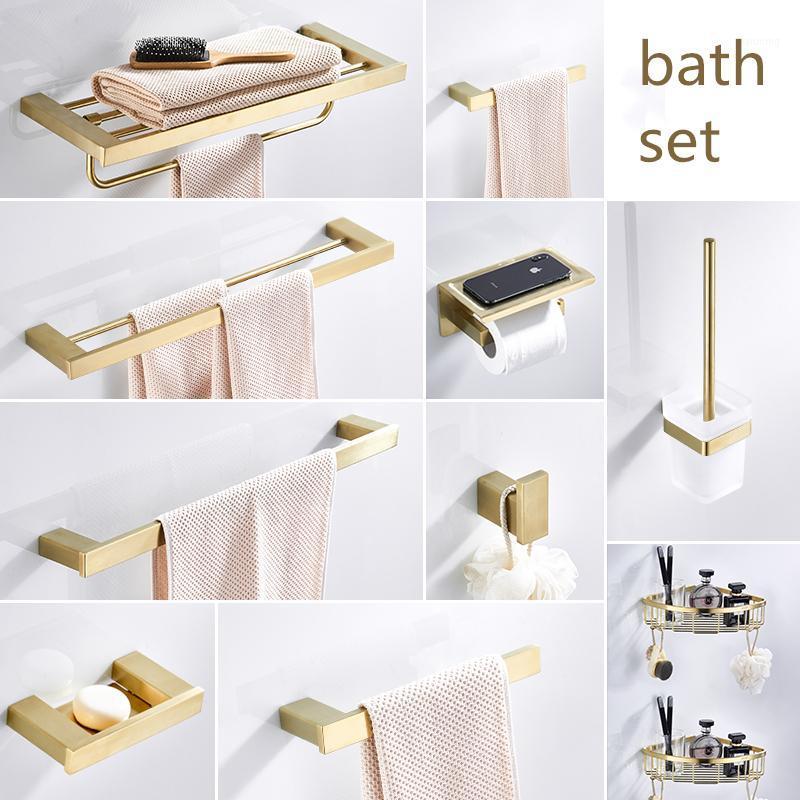 bath set