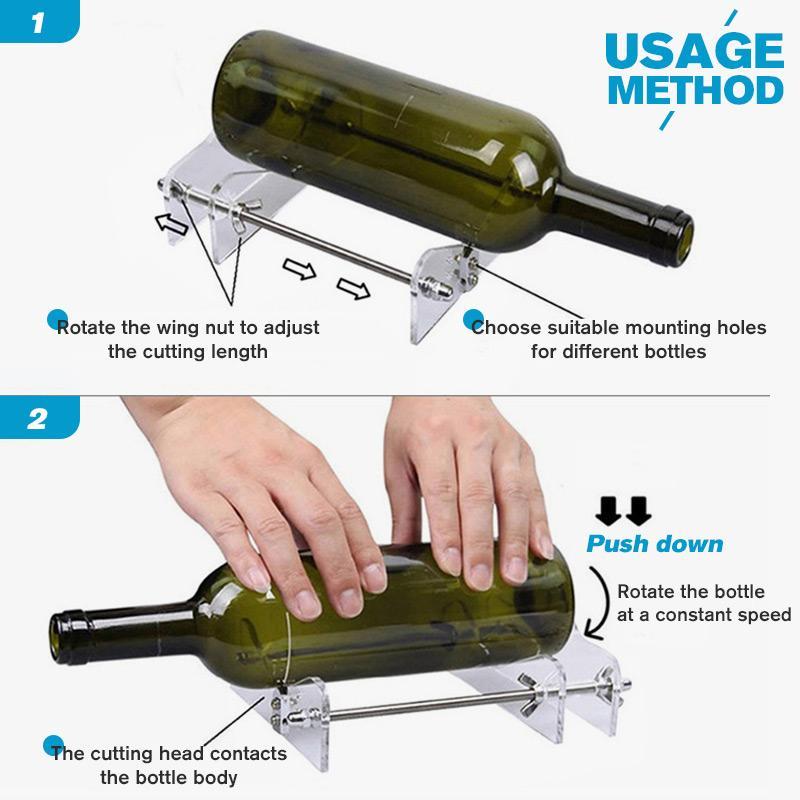 1

USAGE METHOD

Rotate the wing nut to adjust the cutting length

Choose suitable mounting holes for different bottles

2

Push down

Rotate the bottle at a constant speed

The cutting head contacts the bottle body