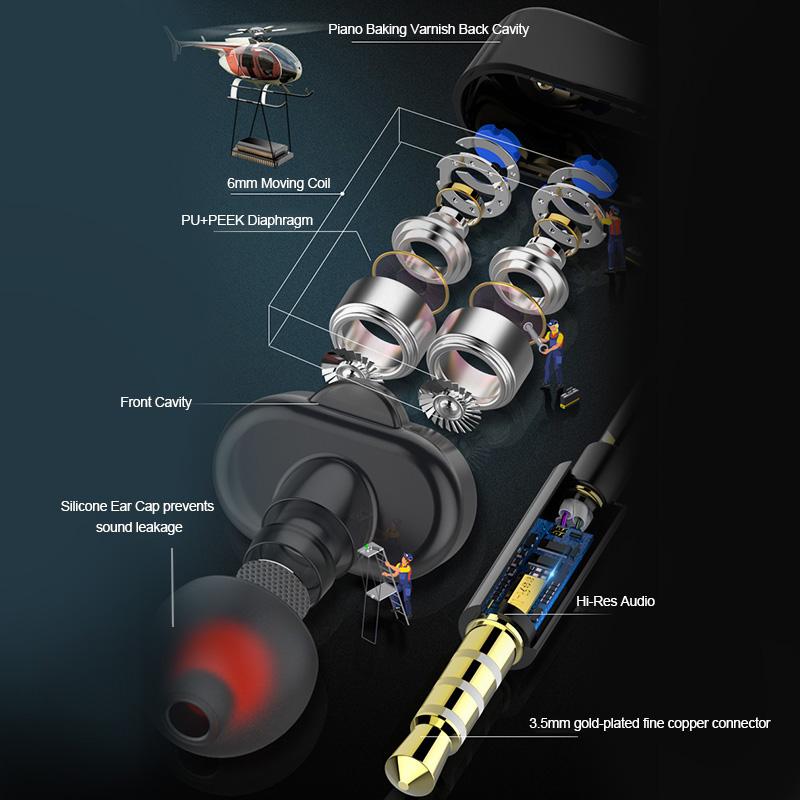 Piano Baking Varnish Back Cavity

6mm Moving Coil

PU+PEEK Diaphragm

Front Cavity

Silicone Ear Cap prevents sound leakage

Hi-Res Audio

3.5mm gold-plated fine copper connector