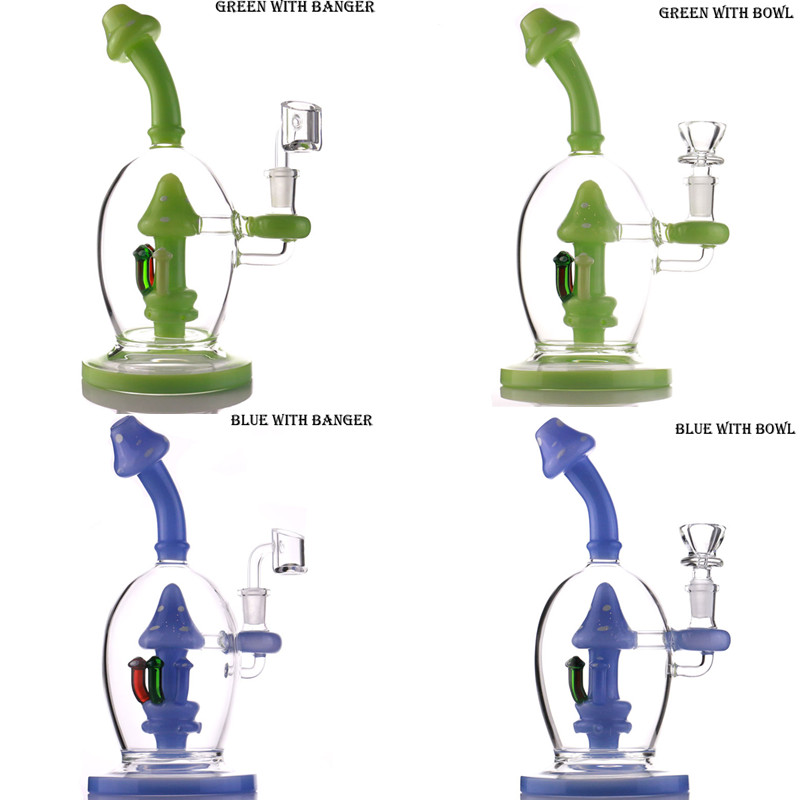 GREEN WITH BANGER

GREEN WITH BOWL

BLUE WITH BANGER

BLUE WITH BOWL