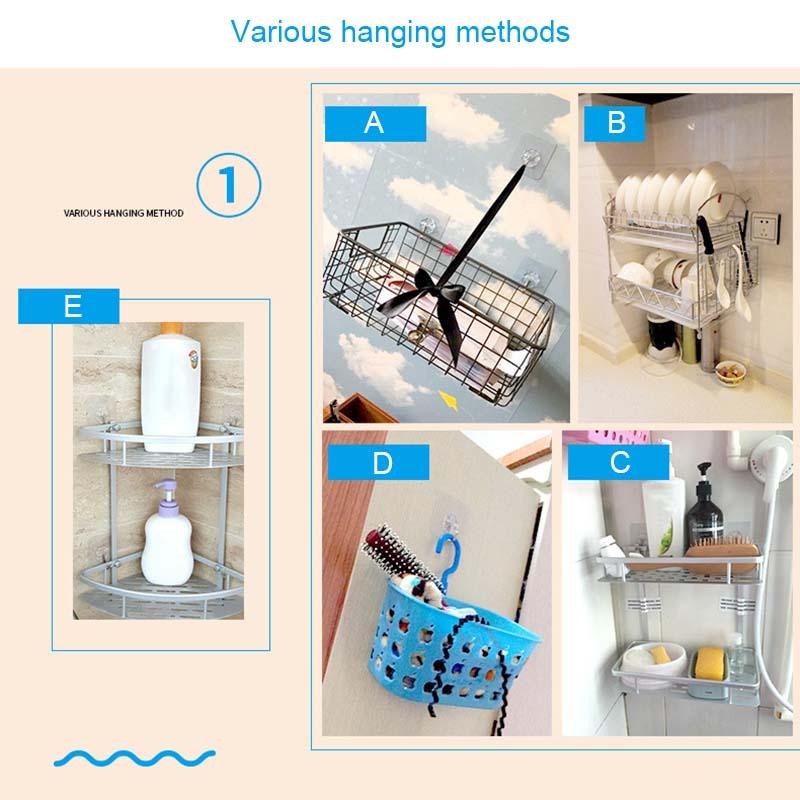 Various hanging methods

1

VARIOUS HANGING METHOD

E

A

B

D

C