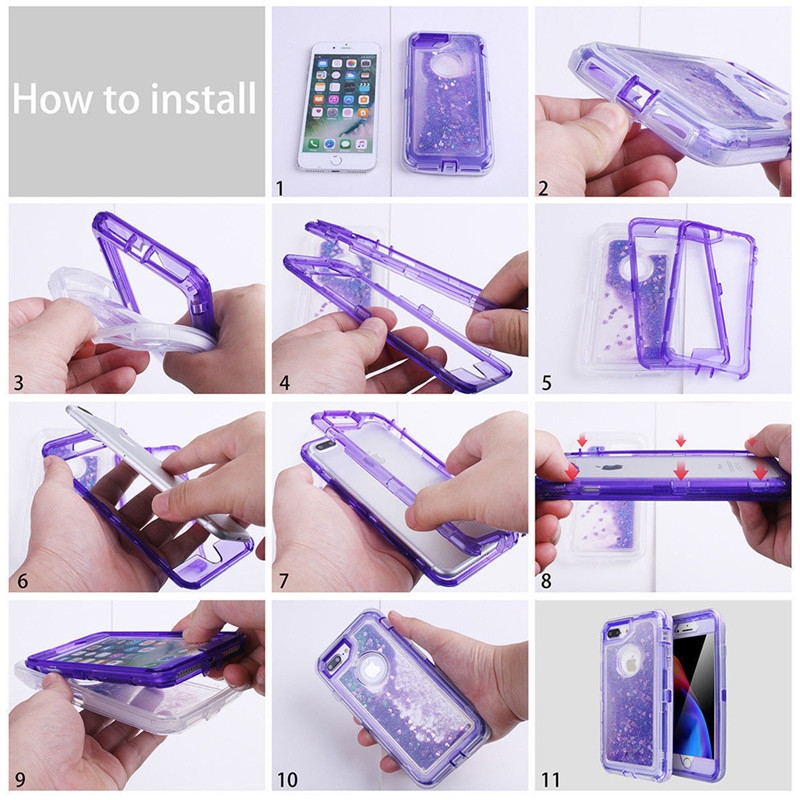 How to install

1

2

3

4

5

6

7

8

9

10

11