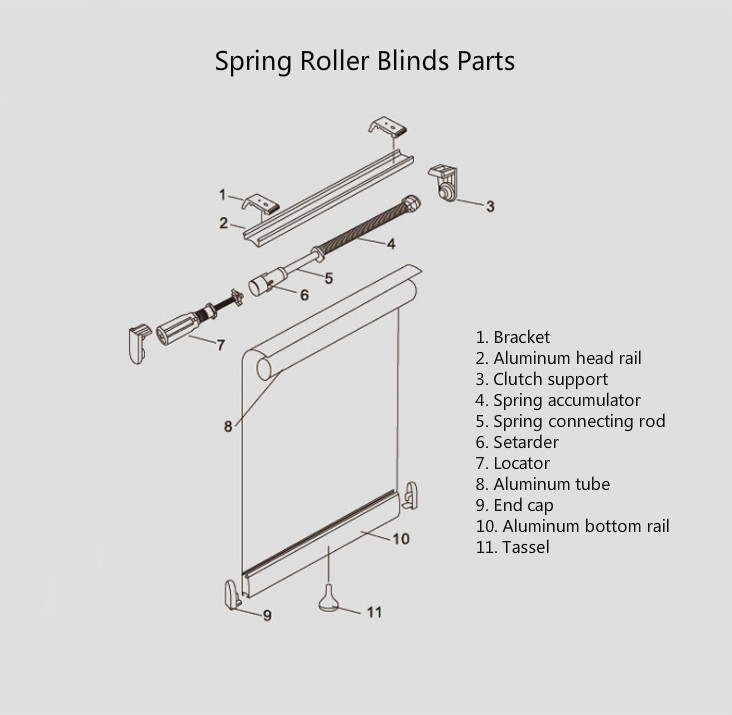 Spring Roller Blinds Parts

1
2
3
4
5
6
7
8
10
9
11

1. Bracket
2. Aluminum head rail
3. Clutch support
4. Spring accumulator
5. Spring connecting rod
6. Setarder
7. Locator
8. Aluminum tube
9. End cap
10. Aluminum bottom rail
11. Tassel