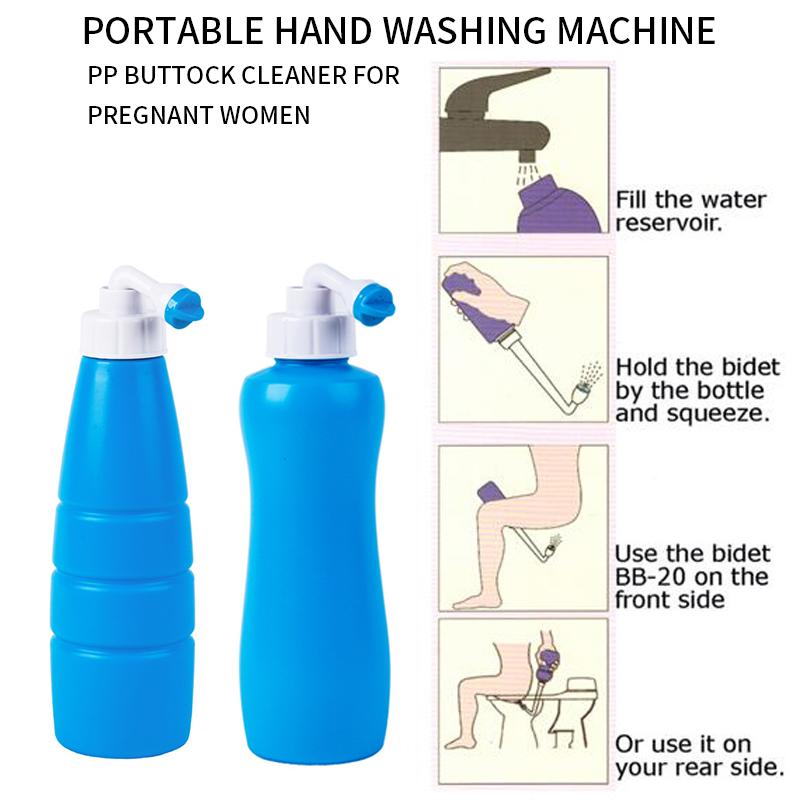 PORTABLE HAND WASHING MACHINE

PP BUTTOCK CLEANER FOR PREGNANT WOMEN

Fill the water reservoir.

Hold the bidet by the bottle and squeeze.

Use the bidet BB-20 on the front side

Or use it on your rear side.