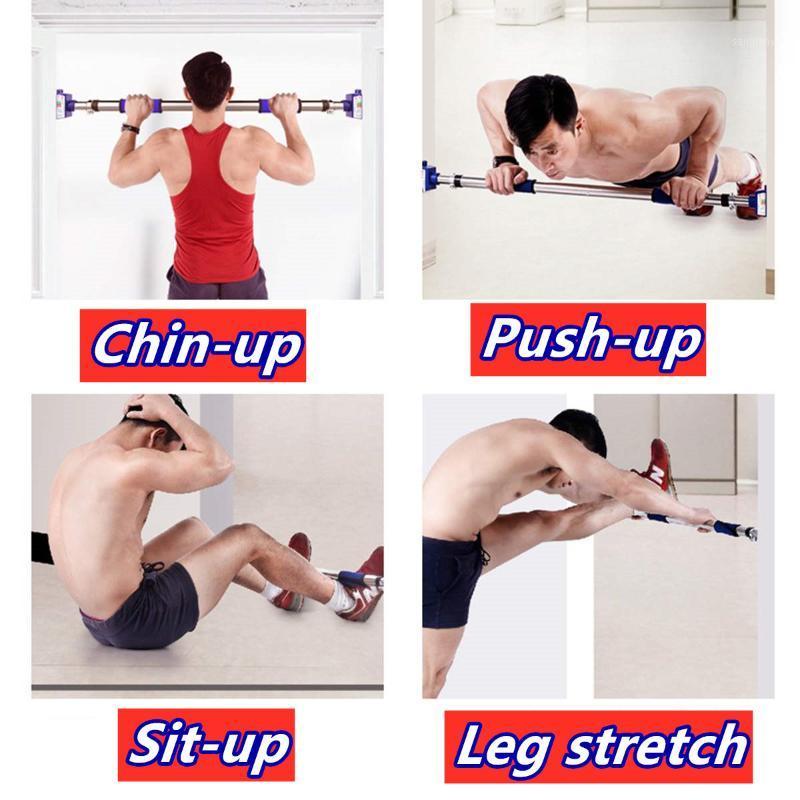 Chin-up

Push-up

Sit-up

Leg stretch