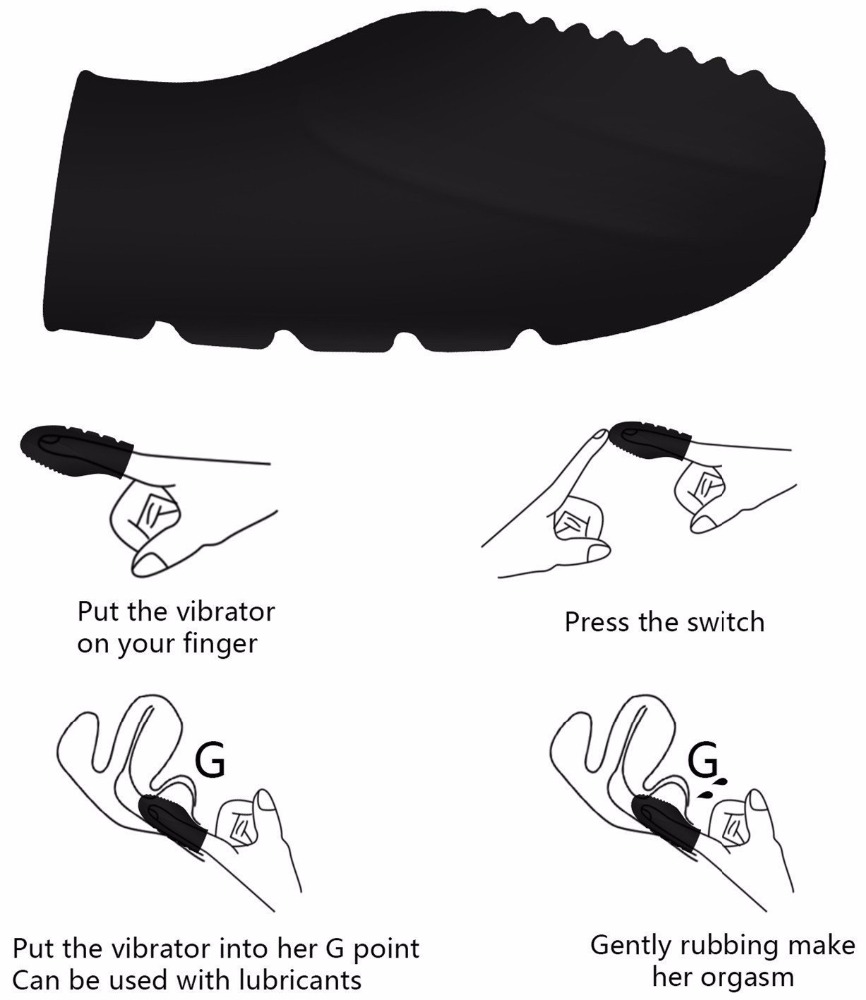 Put the vibrator on your finger

Press the switch

G

G

Put the vibrator into her G point
Can be used with lubricants

Gently rubbing make her orgasm