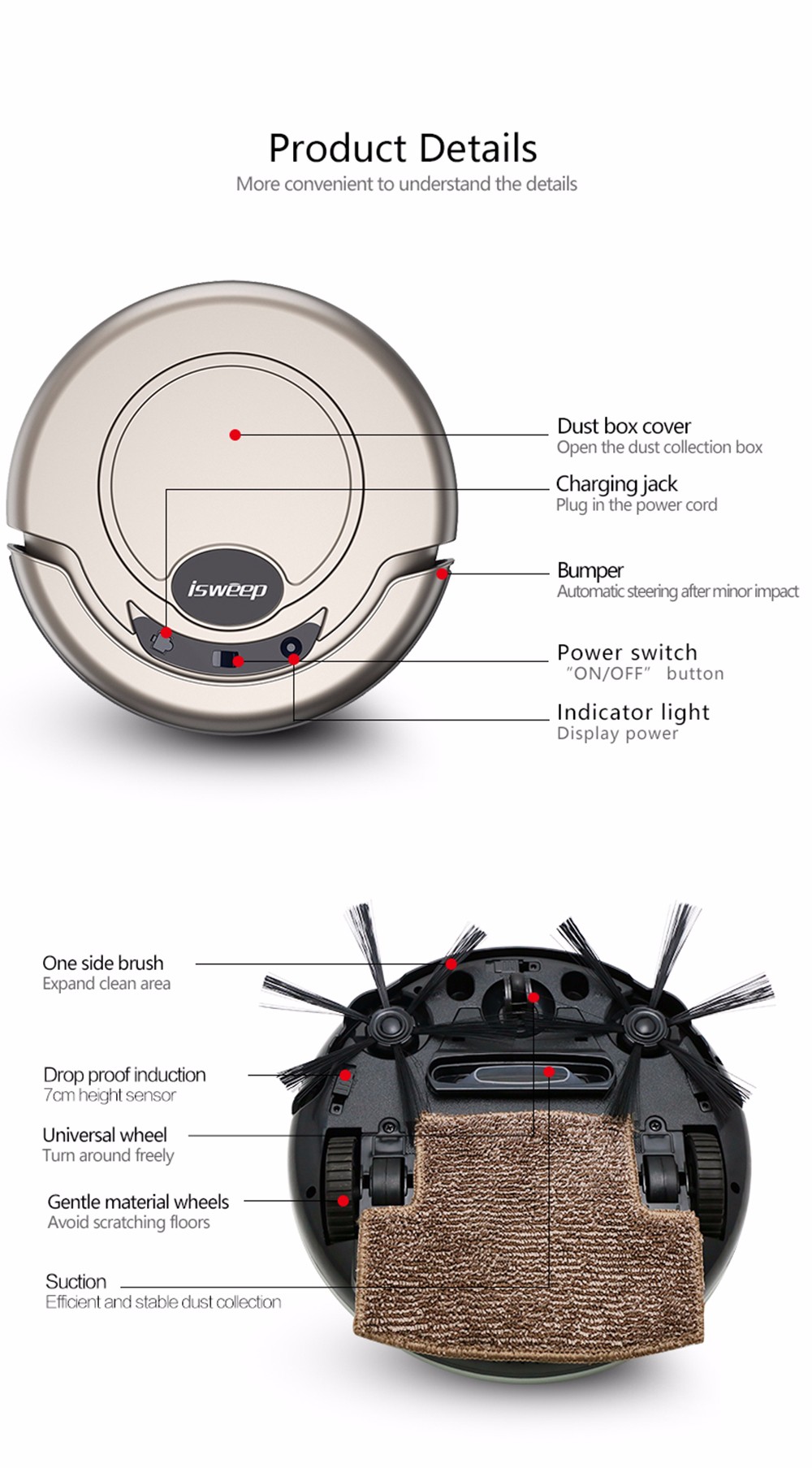 Product Details
More convenient to understand the details

isweep

Dust box cover
Open the dust collection box

Charging jack
Plug in the power cord

Bumper
Automatic steering after minor impact

Power switch
"ON/OFF" button

Indicator light
Display power

One side brush
Expand clean area

Drop proof induction
7cm height sensor

Universal wheel
Turn around freely

Gentle material wheels
Avoid scratching floors

Suction
Efficient and stable dust collection