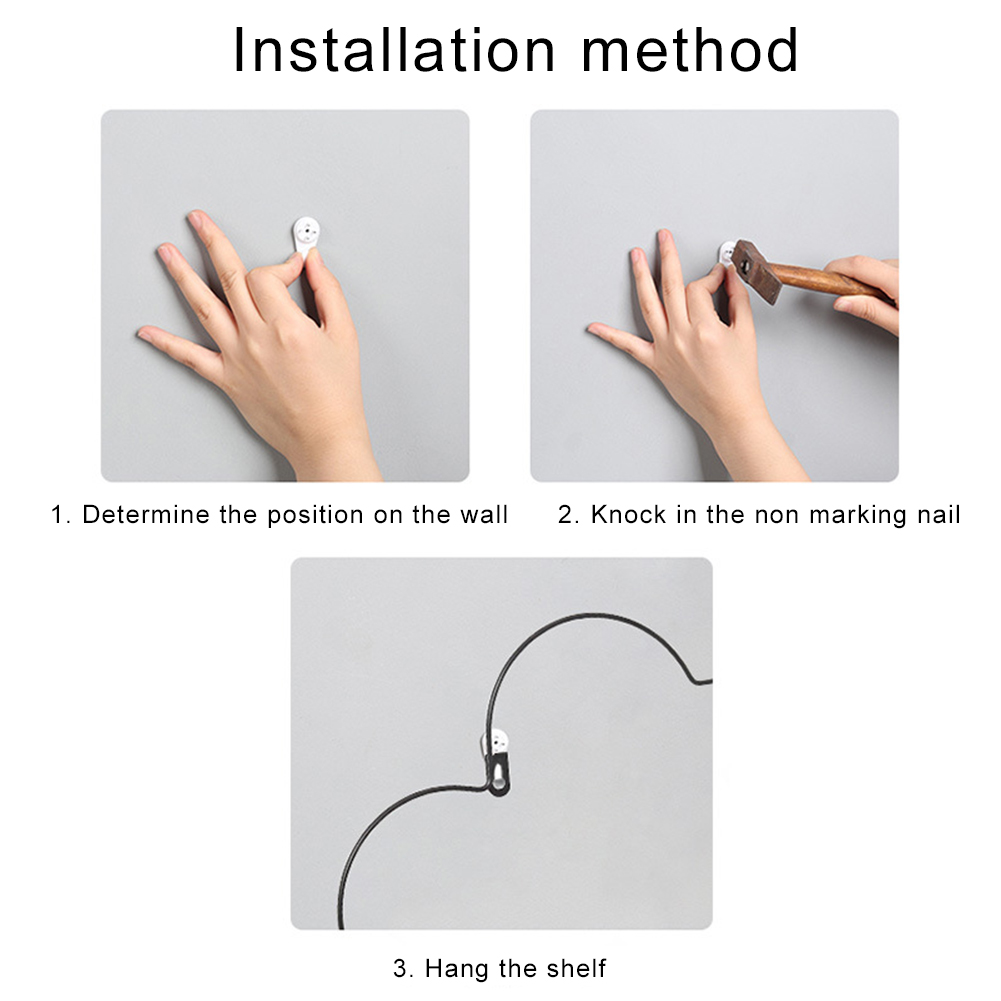 Installation method

1. Determine the position on the wall

2. Knock in the non marking nail

3. Hang the shelf