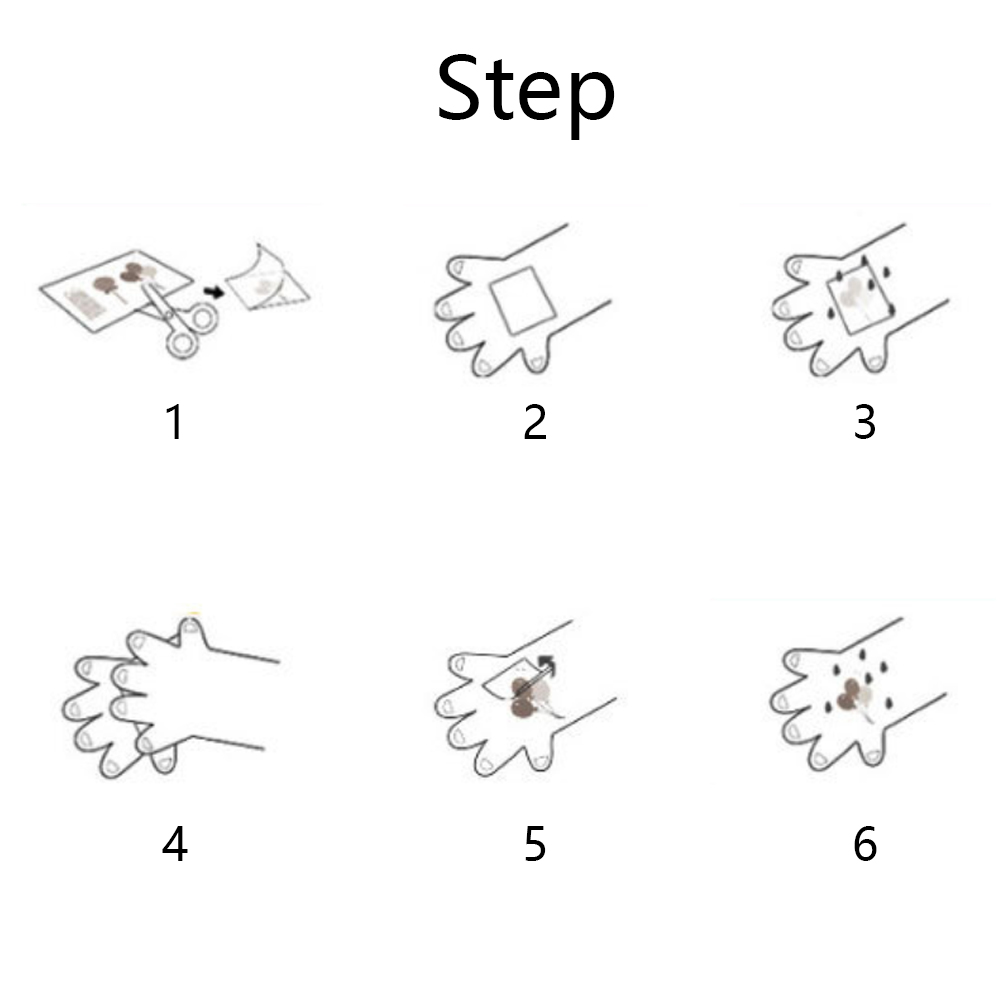 Step

1

2

3

4

5

6