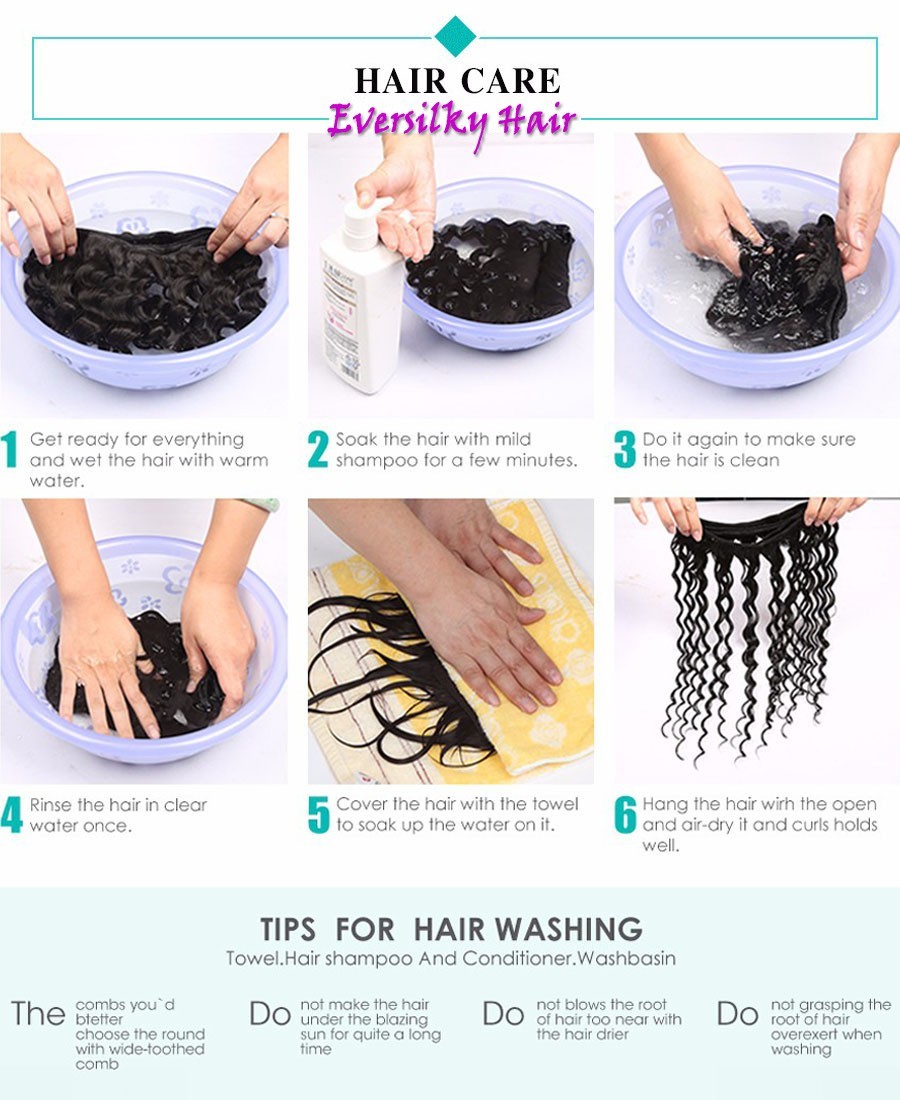 HAIR CARE
Eversilky Hair

1 Get ready for everything and wet the hair with warm water.

2 Soak the hair with mild shampoo for a few minutes.

3 Do it again to make sure the hair is clean

4 Rinse the hair in clear water once.

5 Cover the hair with the towel to soak up the water on it.

6 Hang the hair wirh the open and air-dry it and curls holds well.

TIPS FOR HAIR WASHING
Towel.Hair shampoo And Conditioner.Washbasin

The combs you`d btetter choose the round with wide-toothed comb

Do not make the hair under the blazing sun for quite a long time

Do not blows the root of hair too near with the hair drier

Do not grasping the root of hair overexert when washing