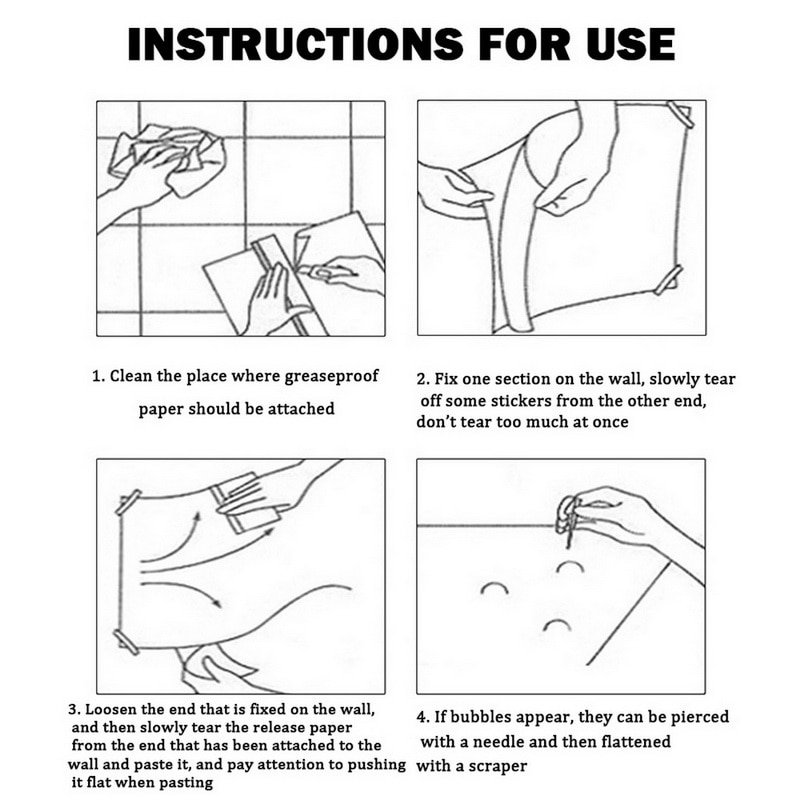 INSTRUCTIONS FOR USE

1. Clean the place where greaseproof paper should be attached

2. Fix one section on the wall, slowly tear off some stickers from the other end, don't tear too much at once

3. Loosen the end that is fixed on the wall, and then slowly tear the release paper from the end that has been attached to the wall and paste it, and pay attention to pushing it flat when pasting

4. If bubbles appear, they can be pierced with a needle and then flattened with a scraper